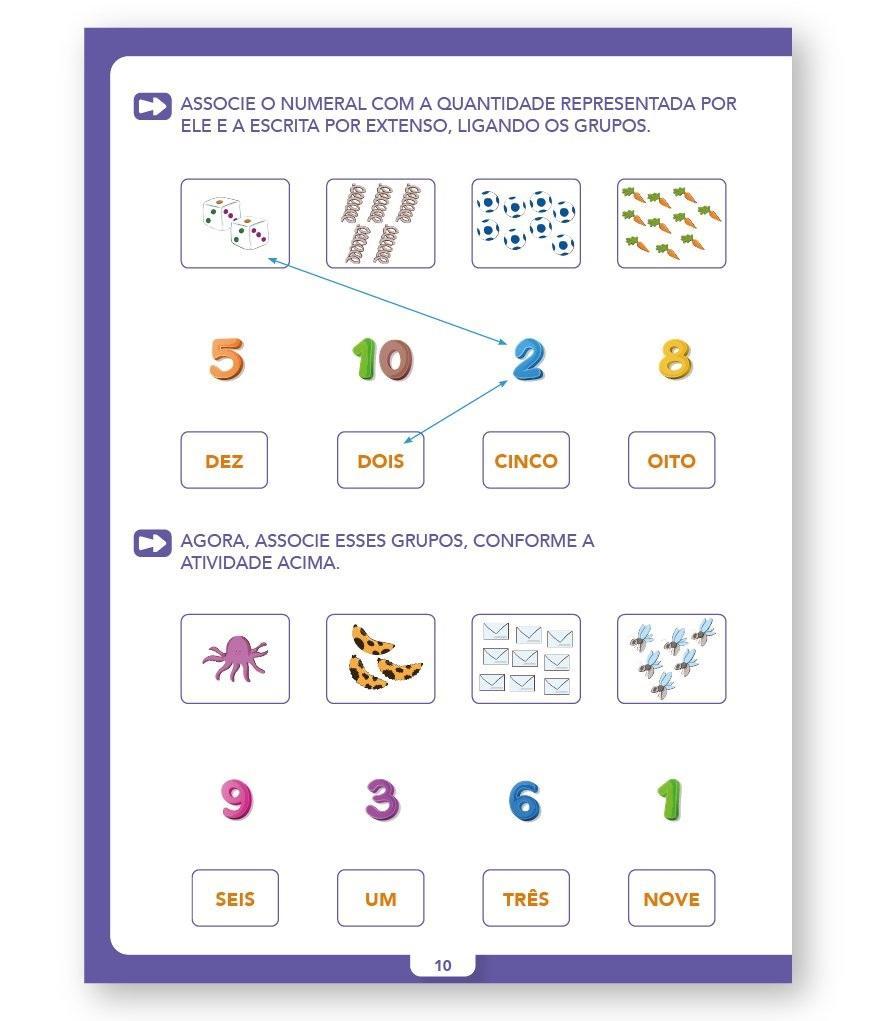 ASSOCIE O NUMERAL COM A QUANTIDADE REPRESENTADA POR ELE E A ESCRITA POR EXTENSO, LIGANDO OS GRUPOS.

5 10 2 8

DEZ DOIS CINCO OITO

AGORA, ASSOCIE ESSES GRUPOS, CONFORME A ATIVIDADE ACIMA.

9 3 6 1

SEIS UM TRÊS NOVE

10