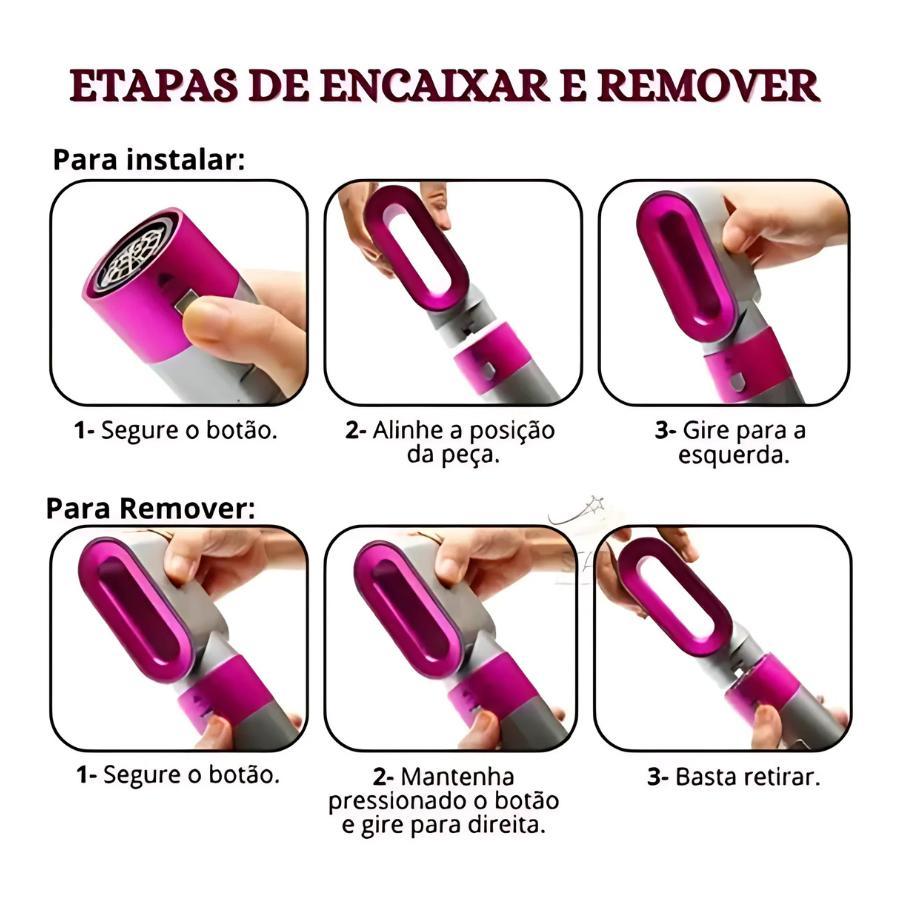 ETAPAS DE ENCAIXAR E REMOVER

Para instalar:

1- Segure o botão.

2- Alinhe a posição da peça.

3- Gire para a esquerda.

Para Remover:

1- Segure o botão.

2- Mantenha pressionado o botão e gire para direita.

3- Basta retirar.