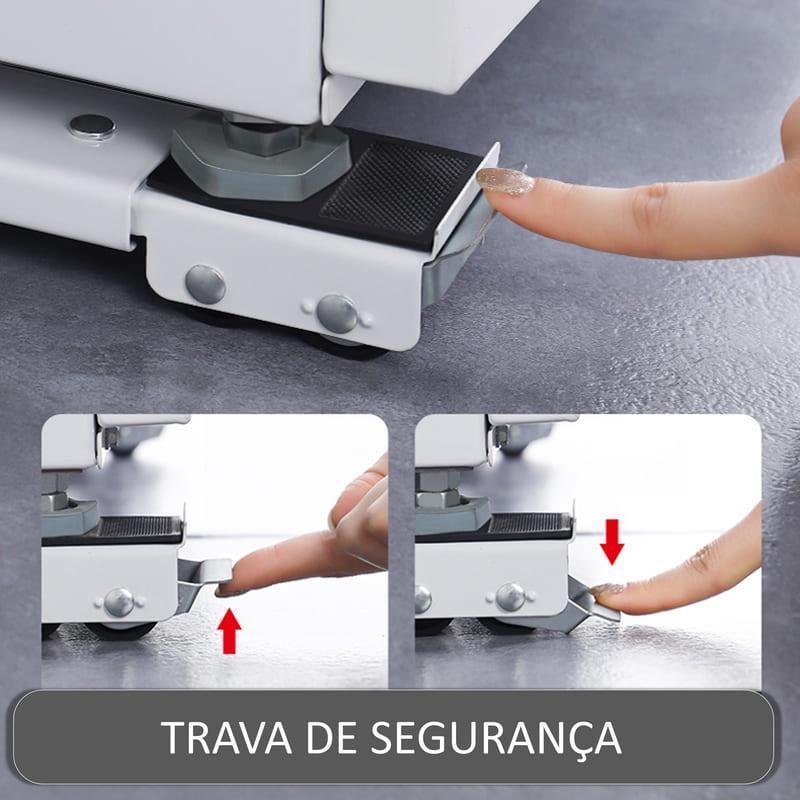 TRAVA DE SEGURANÇA