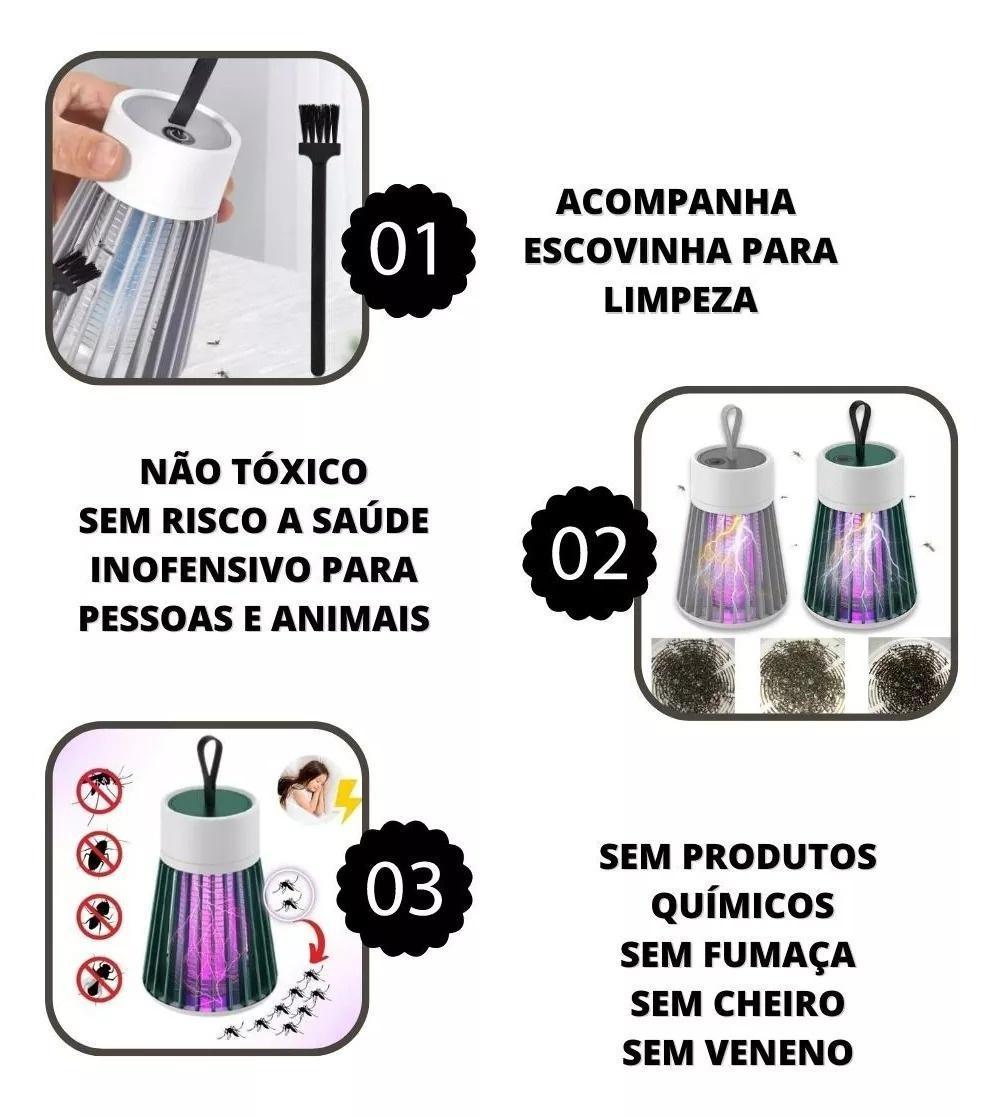 01

ACOMPANHA ESCOVINHA PARA LIMPEZA

NÃO TÓXICO
SEM RISCO A SAÚDE
INOFENSIVO PARA
PESSOAS E ANIMAIS

02

03

SEM PRODUTOS QUÍMICOS
SEM FUMAÇA
SEM CHEIRO
SEM VENENO