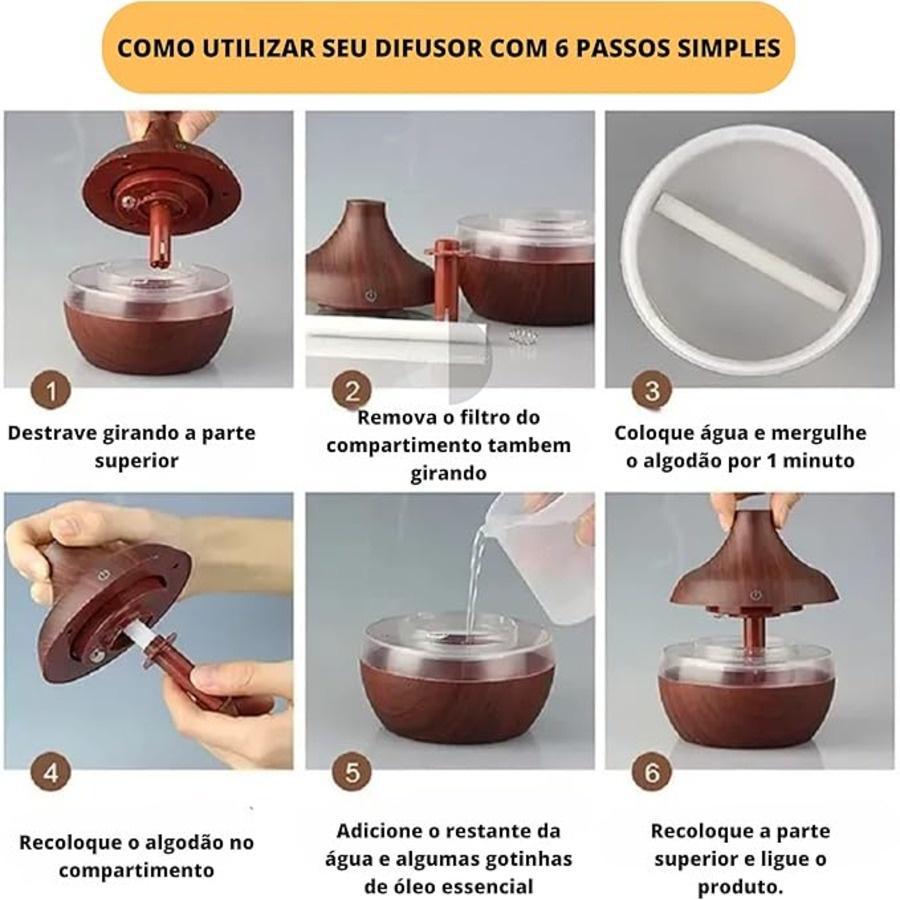 COMO UTILIZAR SEU DIFUSOR COM 6 PASSOS SIMPLES

1

Destrave girando a parte superior

2

Remova o filtro do compartimento tambem girando

3

Coloque água e mergulhe o algodão por 1 minuto

4

Recoloque o algodão no compartimento

5

Adicione o restante da água e algumas gotinhas de óleo essencial

6

Recoloque a parte superior e ligue o produto.