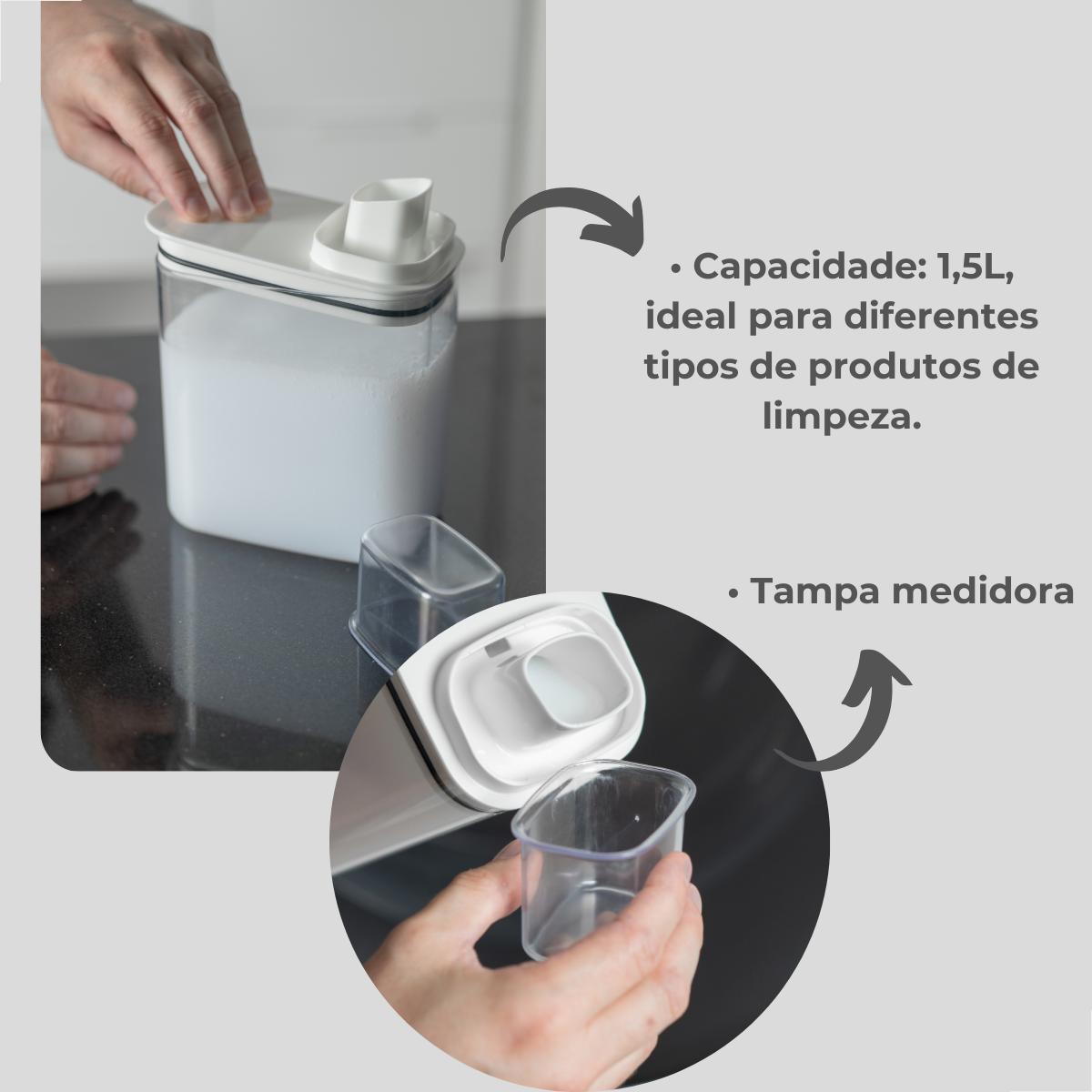 • Capacidade: 1,5L, ideal para diferentes tipos de produtos de limpeza.

• Tampa medidora