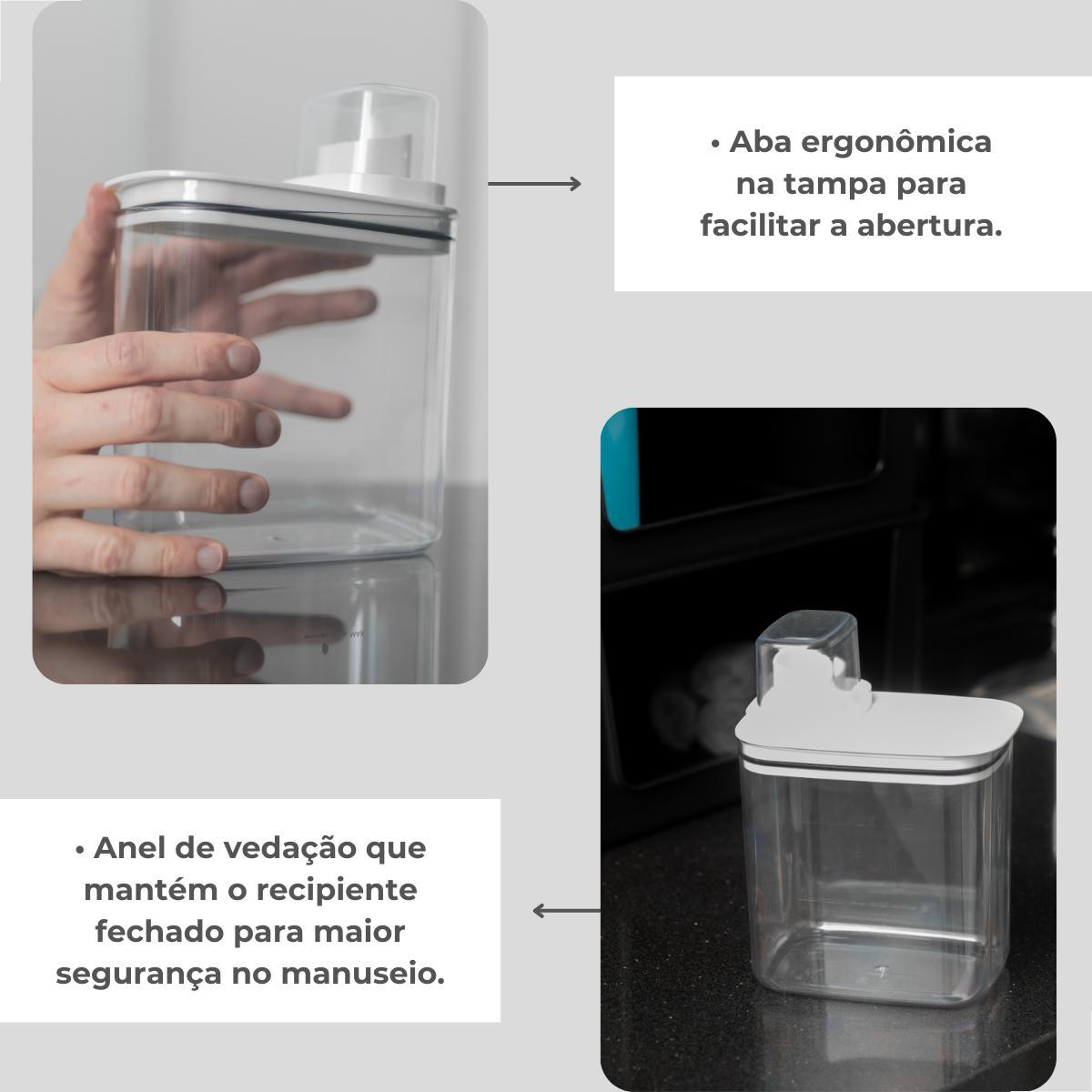 • Aba ergonômica na tampa para facilitar a abertura.

• Anel de vedação que mantém o recipiente fechado para maior segurança no manuseio.