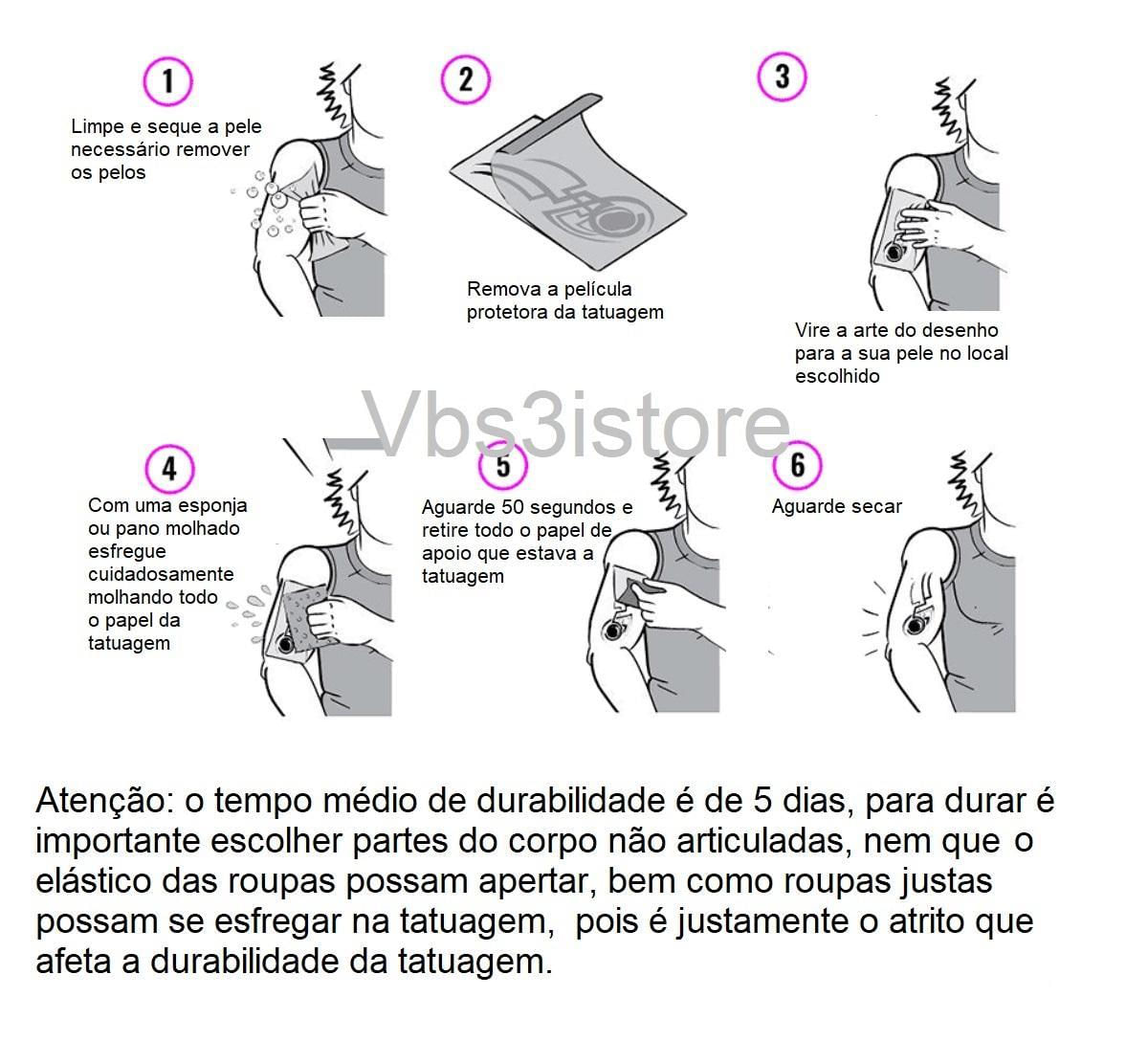 1

Limpe e seque a pele necessário remover os pelos

2

Remova a película protetora da tatuagem

3

Vire a arte do desenho para a sua pele no local escolhido

Vbs3istore

4

Com uma esponja ou pano molhado esfregue cuidadosamente molhando todo o papel da tatuagem

5

Aguarde 50 segundos e retire todo o papel de apoio que estava a tatuagem

6

Aguarde secar

Atenção: o tempo médio de durabilidade é de 5 dias, para durar é importante escolher partes do corpo não articuladas, nem que o elástico das roupas possam apertar, bem como roupas justas possam se esfregar na tatuagem, pois é justamente o atrito que afeta a durabilidade da tatuagem.