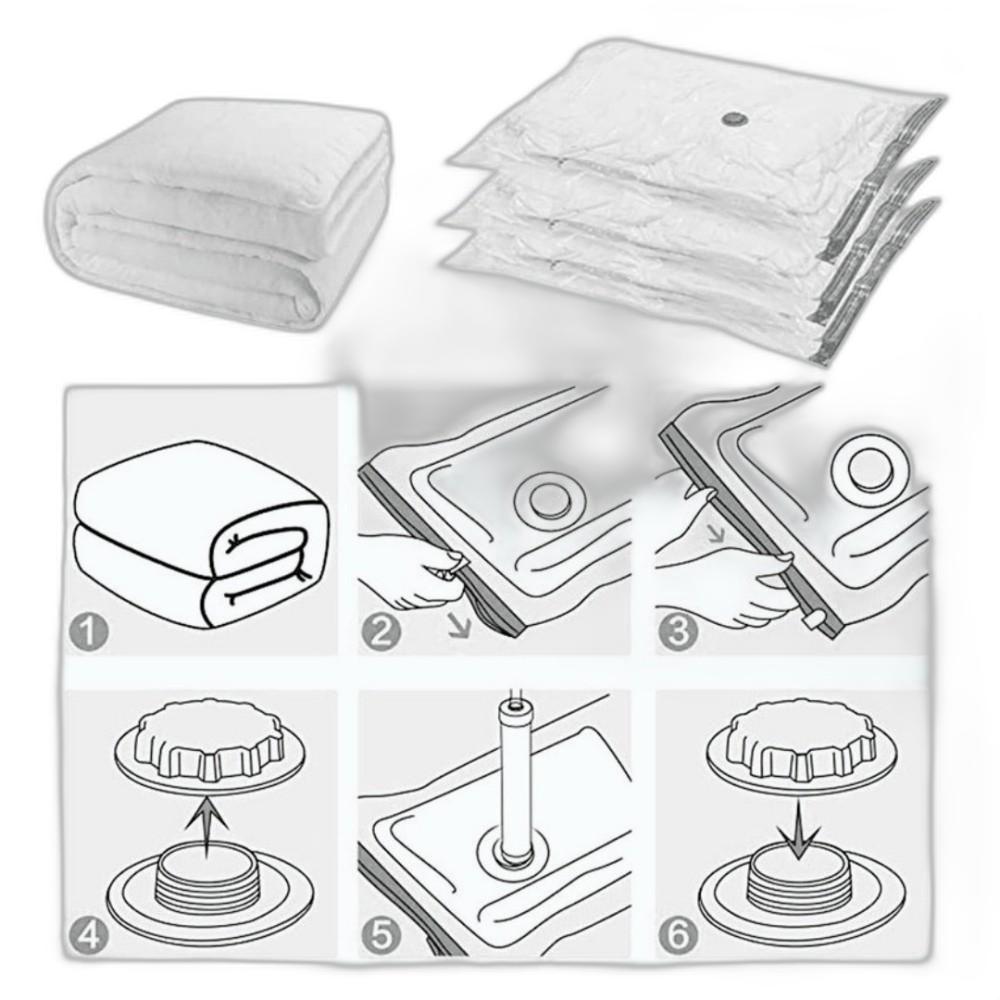 1
2
3
4
5
6