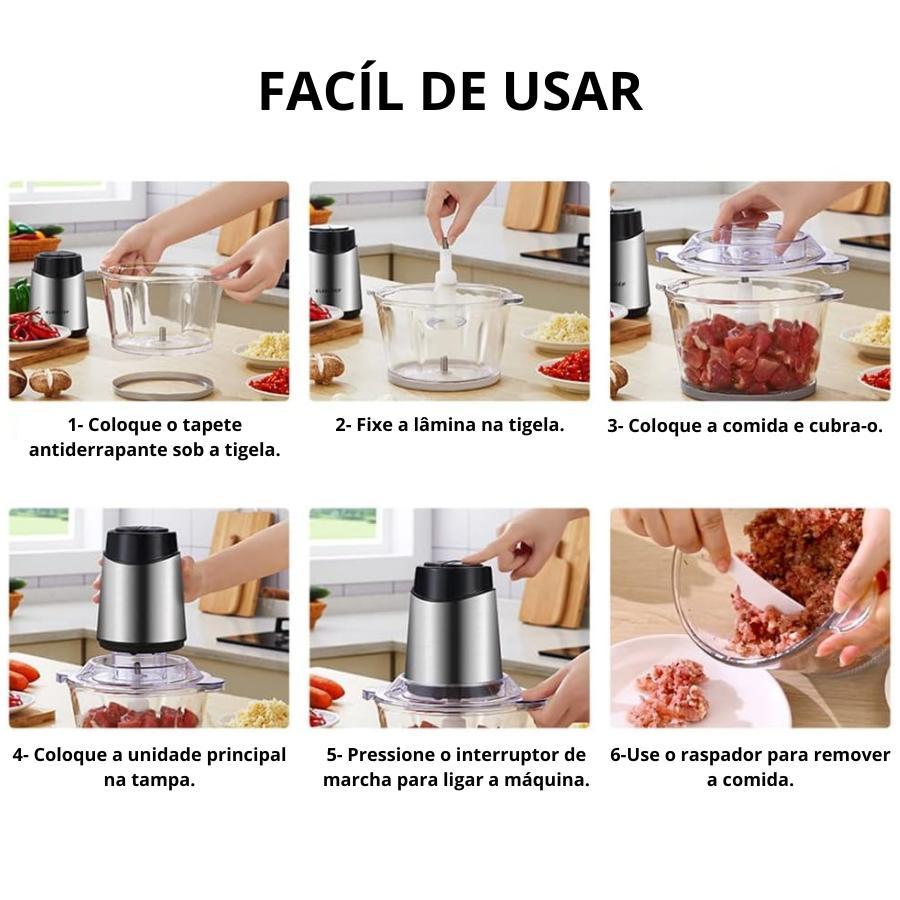 FACÍL DE USAR

1- Coloque o tapete antiderrapante sob a tigela.

2- Fixe a lâmina na tigela.

3- Coloque a comida e cubra-o.

4- Coloque a unidade principal na tampa.

5- Pressione o interruptor de marcha para ligar a máquina.

6-Use o raspador para remover a comida.