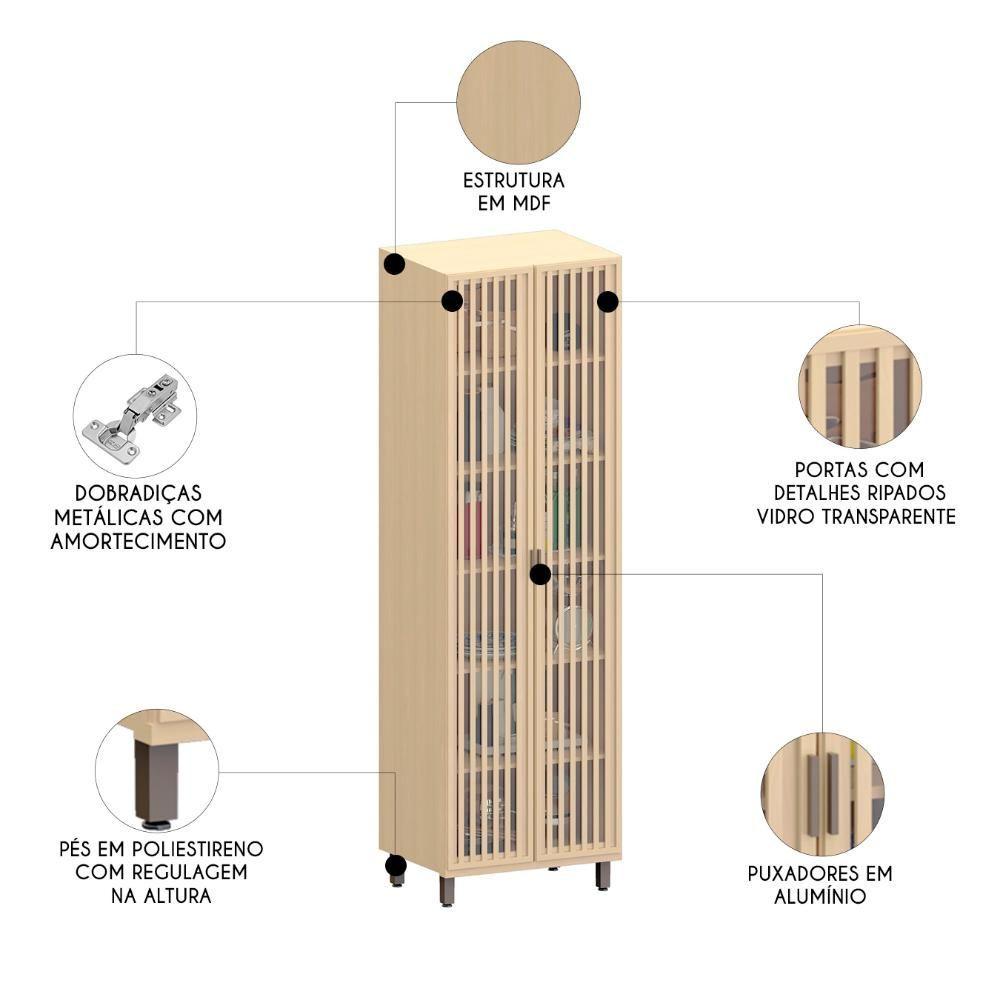 ESTRUTURA
EM MDF

DOBRADIÇAS
METÁLICAS COM
AMORTECIMENTO

PORTAS COM
DETALHES RIPADOS
VIDRO TRANSPARENTE

PÉS EM POLIESTIRENO
COM REGULAGEM
NA ALTURA

PUXADORES EM
ALUMÍNIO