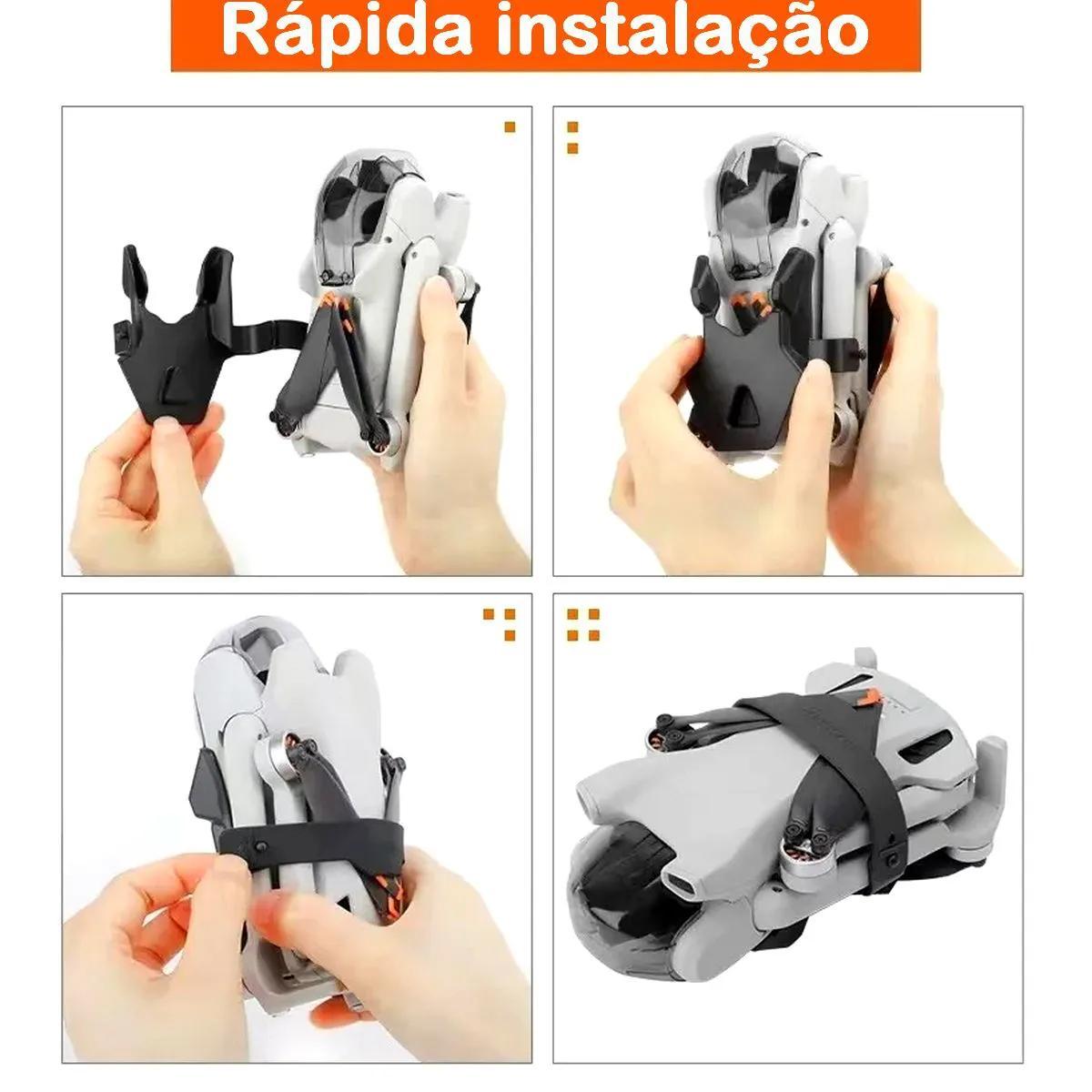 Rápida instalação