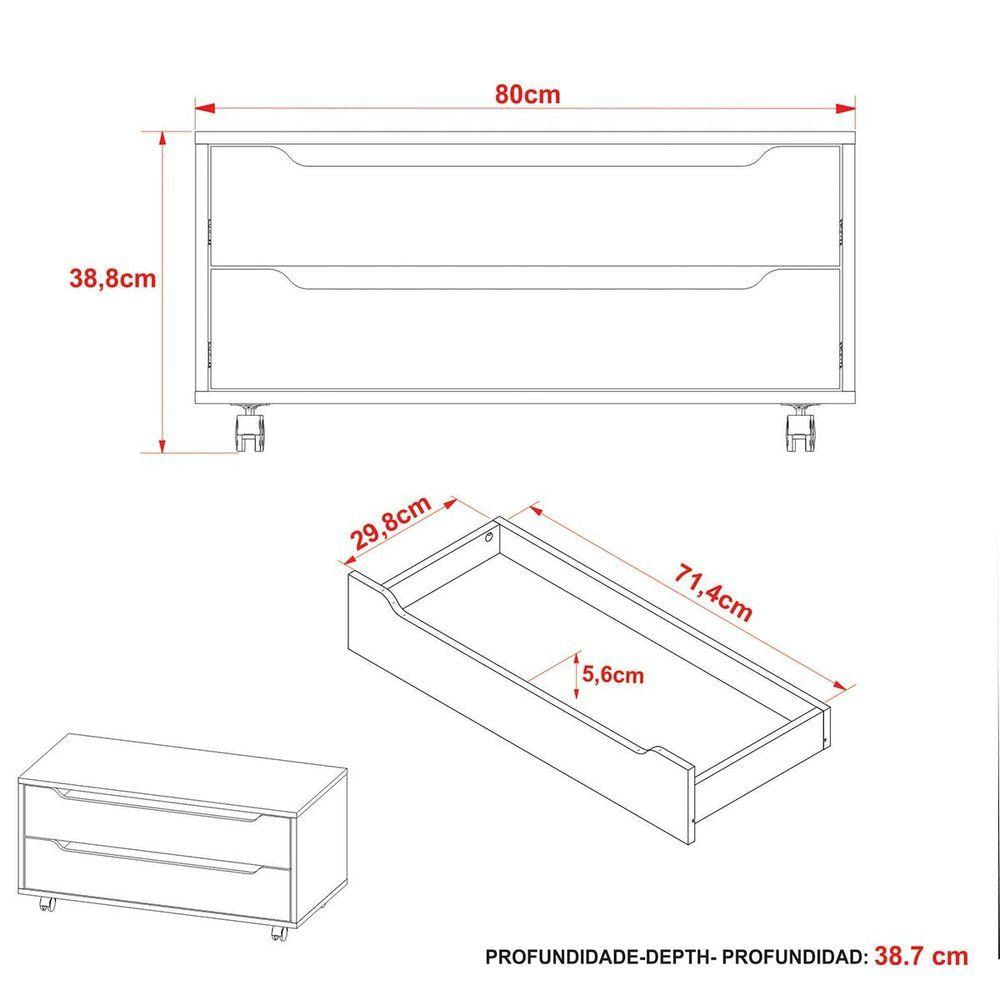 80cm

38,8cm

29,8cm

71,4cm

5,6cm

PROFUNDIDADE-DEPTH- PROFUNDIDAD: 38.7 cm