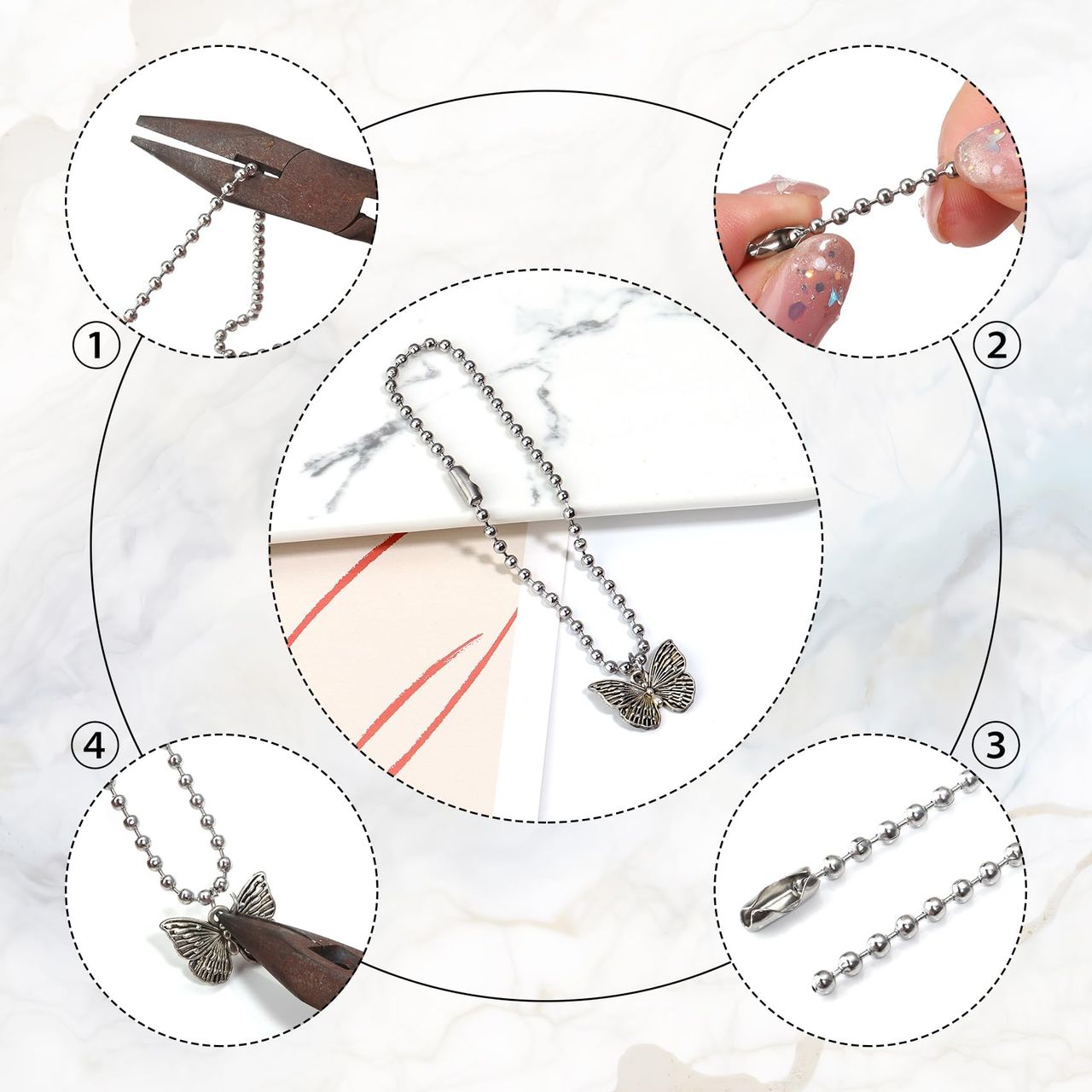 ①

②

④

③