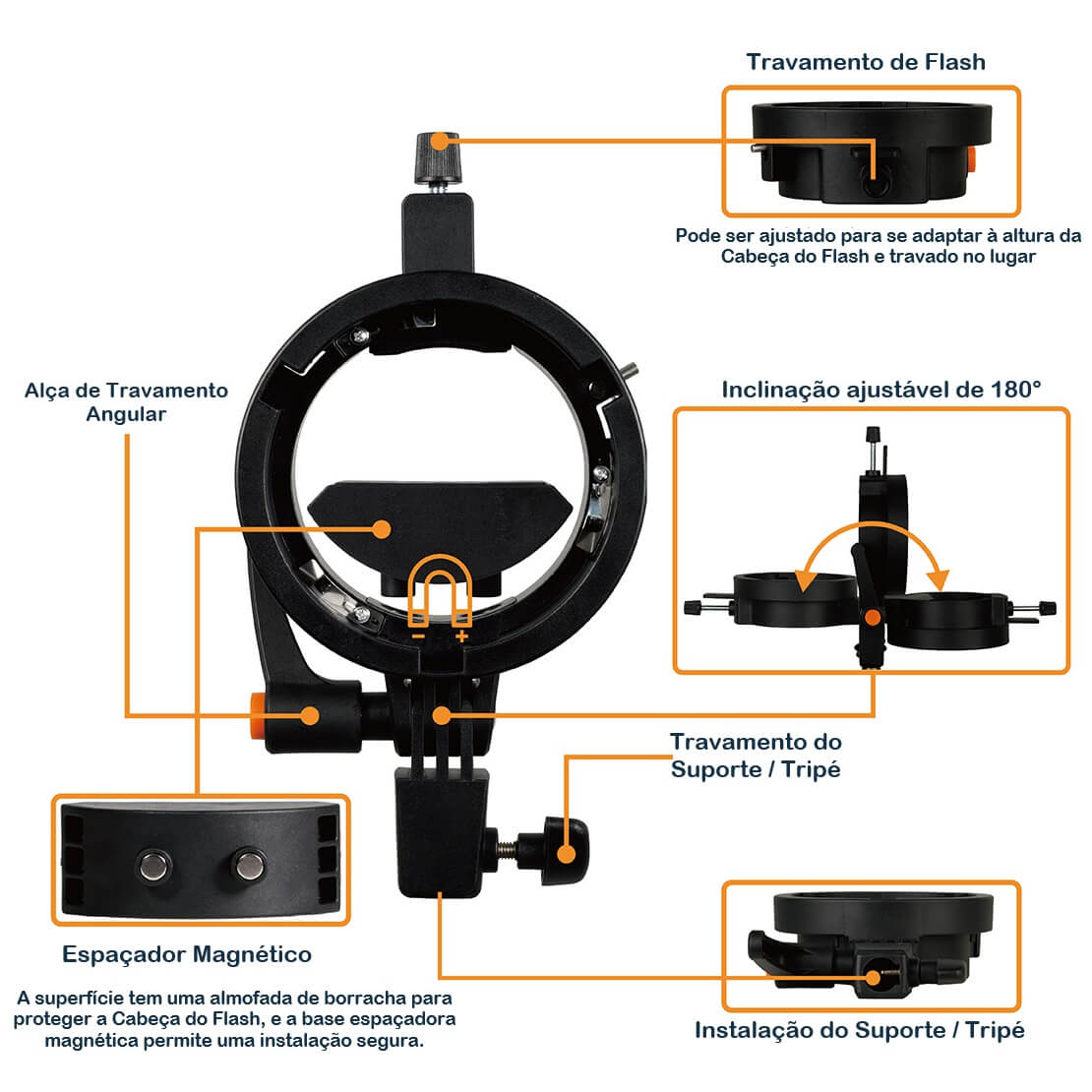 Travamento de Flash

Pode ser ajustado para se adaptar à altura da Cabeça do Flash e travado no lugar

Alça de Travamento Angular

Inclinação ajustável de 180°

−
+

Travamento do Suporte / Tripé

Espaçador Magnético

A superfície tem uma almofada de borracha para proteger a Cabeça do Flash, e a base espaçadora magnética permite uma instalação segura.

Instalação do Suporte / Tripé