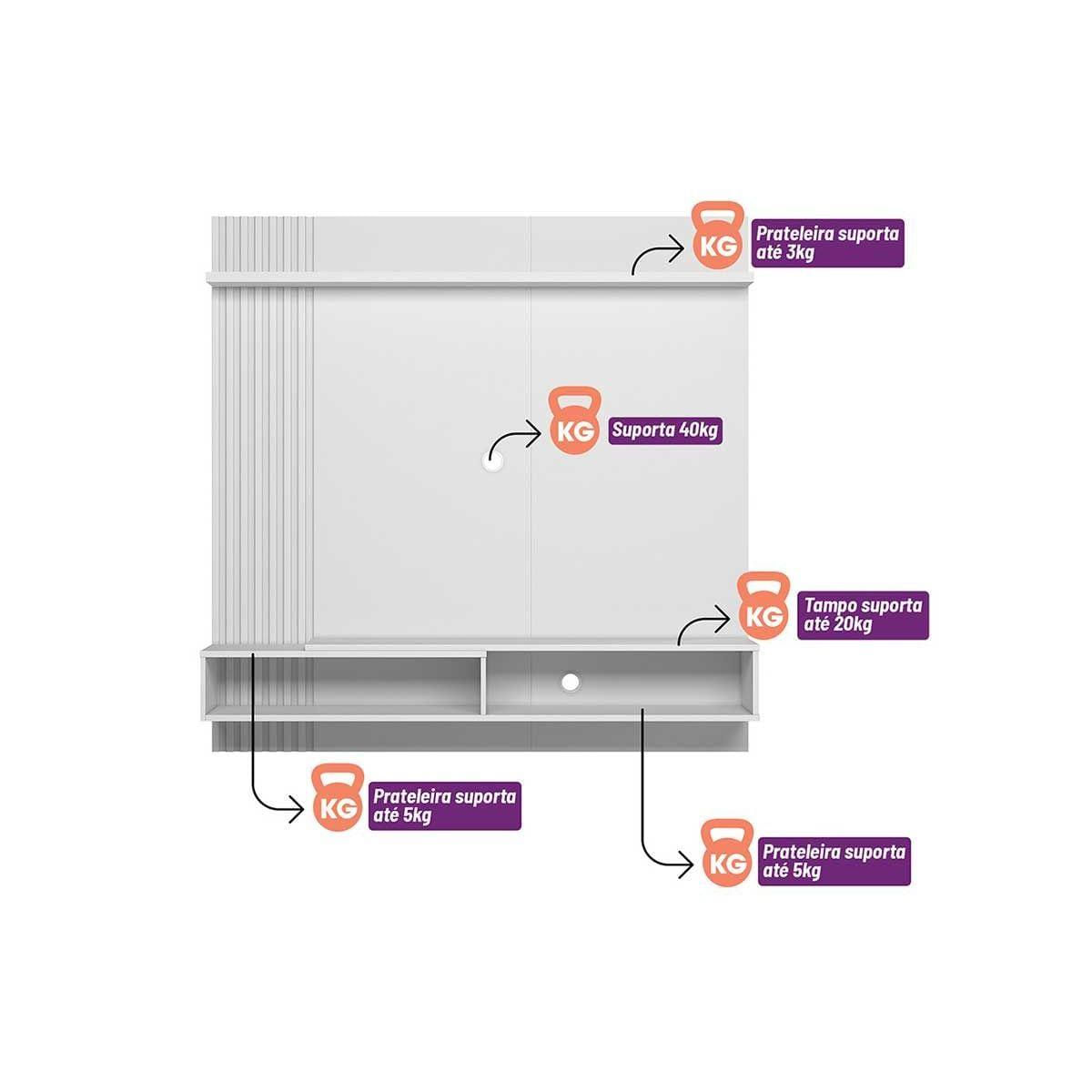 KG Prateleira suporta até 3kg

KG Suporta 40kg

KG Tampo suporta até 20kg

KG Prateleira suporta até 5kg

KG Prateleira suporta até 5kg