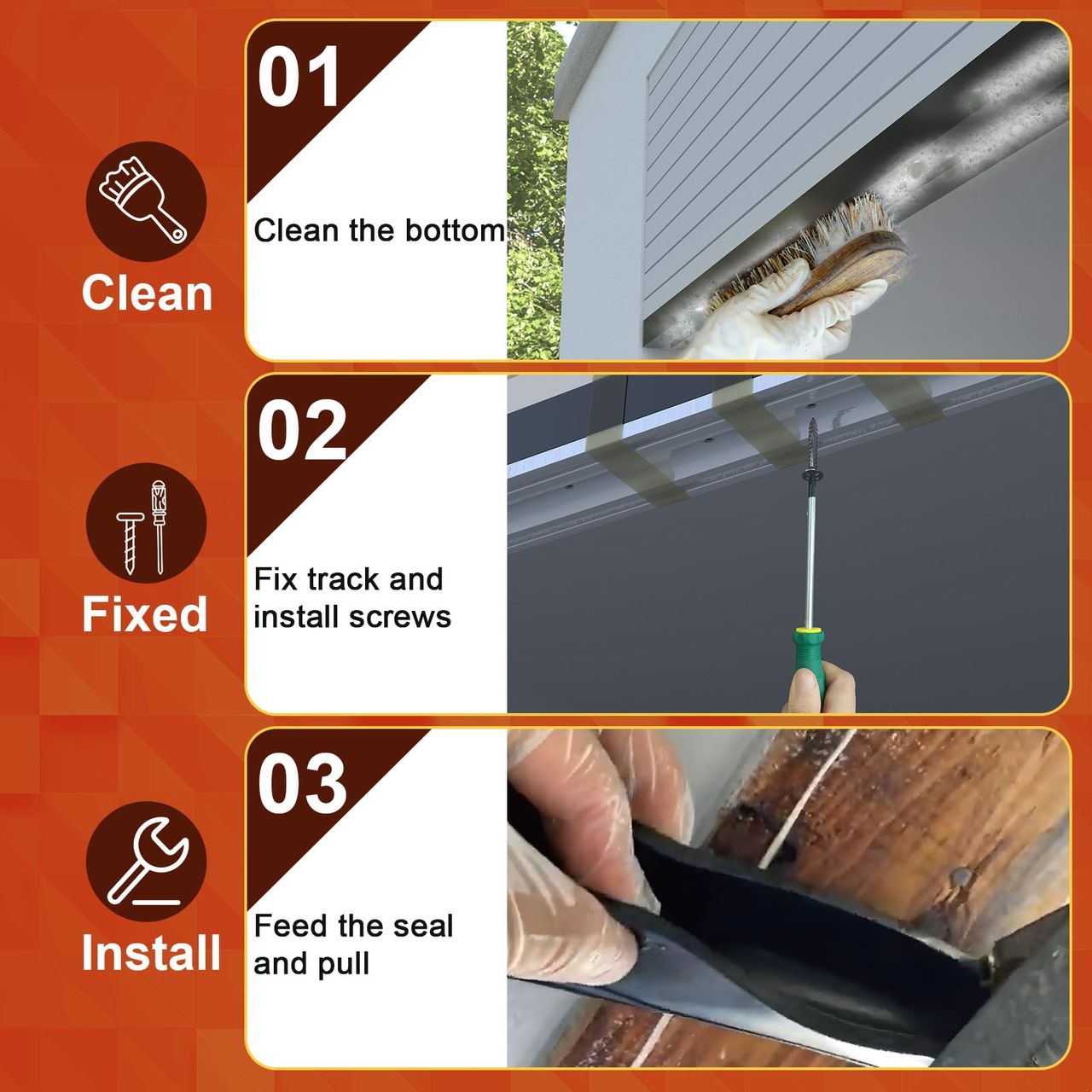 Clean

01

Clean the bottom

Fixed

02

Fix track and install screws

Install

03

Feed the seal and pull