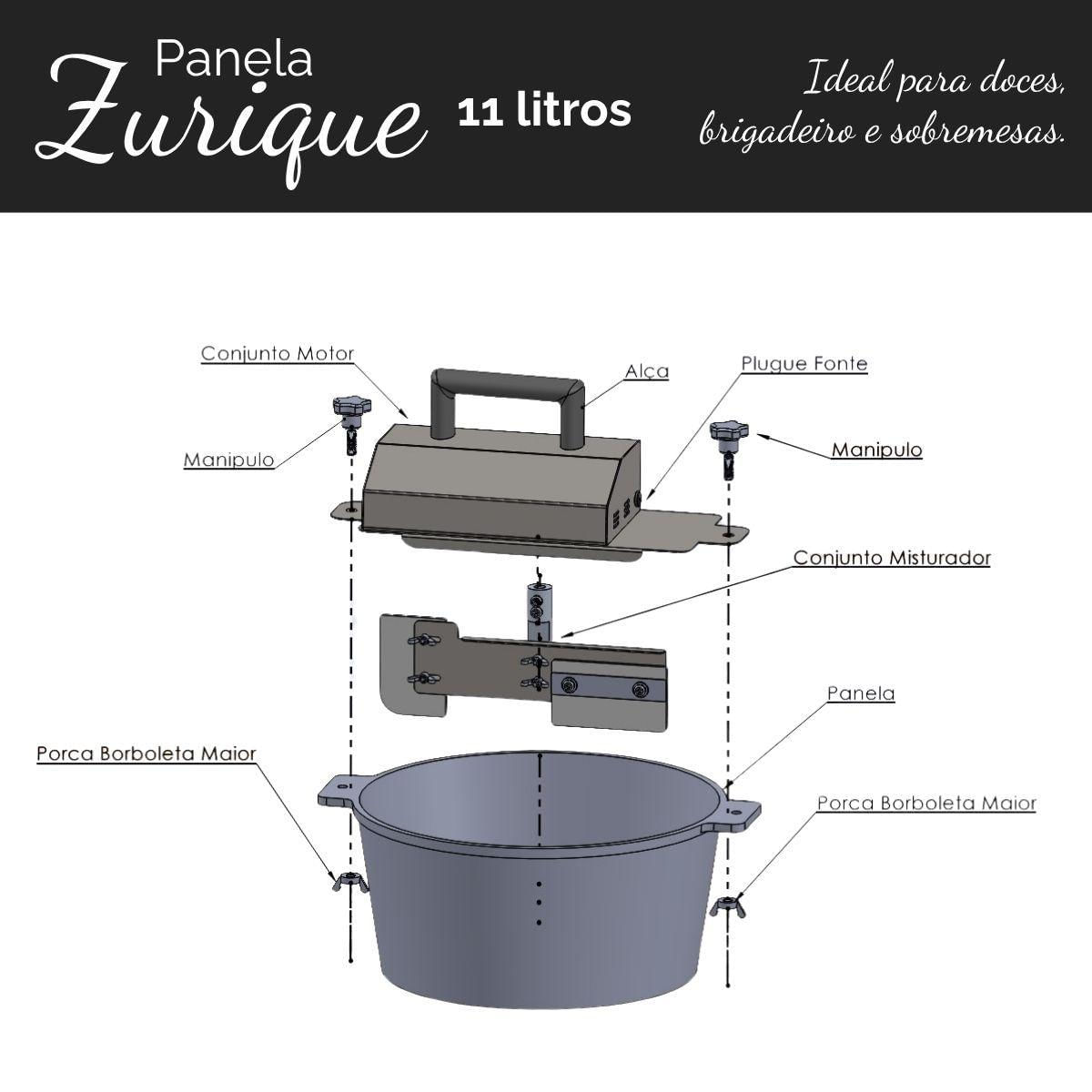 Panela
Zurique
11 litros

Ideal para doces, brigadeiro e sobremesas.

Conjunto Motor
Alça
Plugue Fonte
Manipulo
Manipulo
Conjunto Misturador
Panela
Porca Borboleta Maior
Porca Borboleta Maior