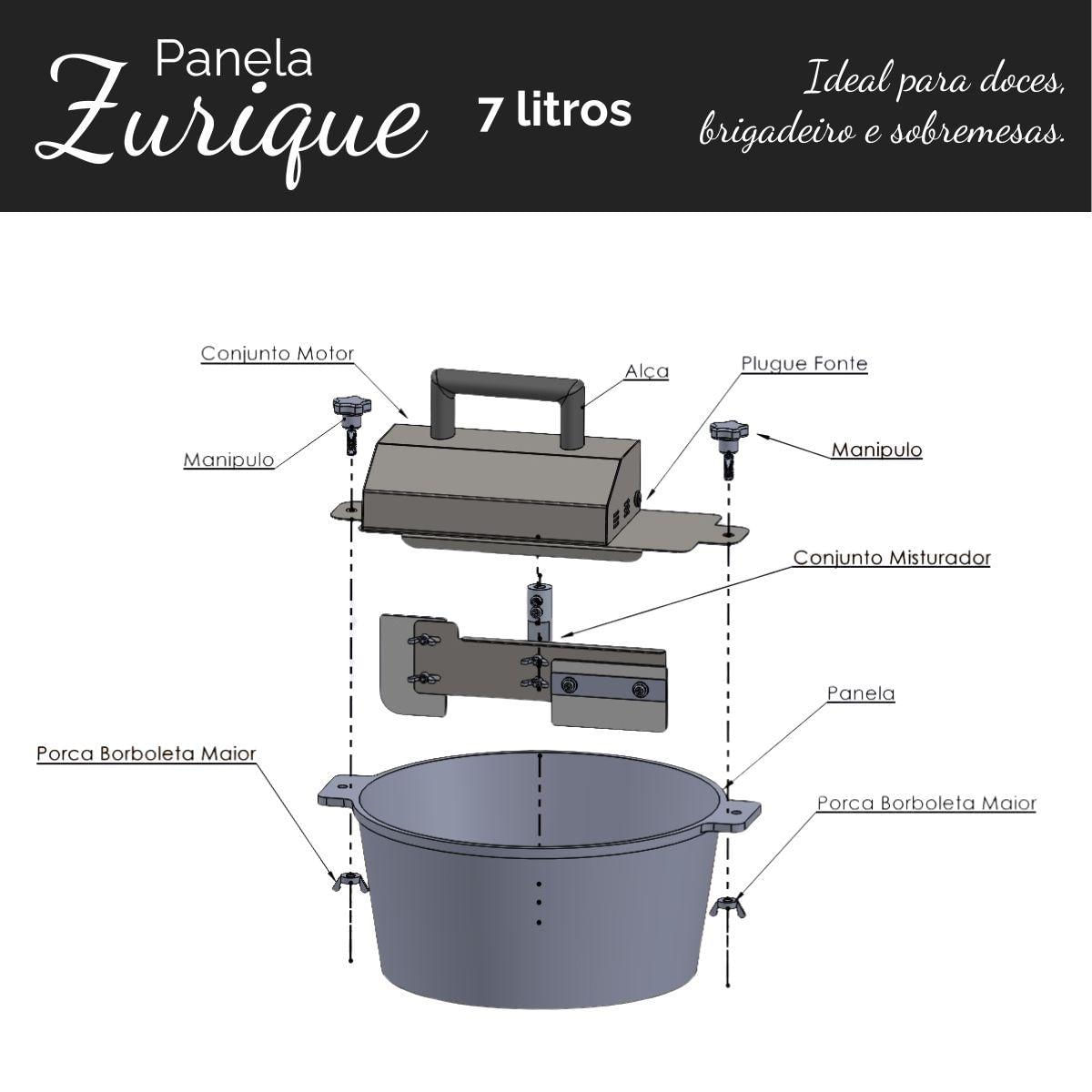 Panela
Zurique
7 litros

Ideal para doces, brigadeiro e sobremesas.

Conjunto Motor
Alça
Plugue Fonte
Manipulo
Manipulo
Conjunto Misturador
Panela
Porca Borboleta Maior
Porca Borboleta Maior