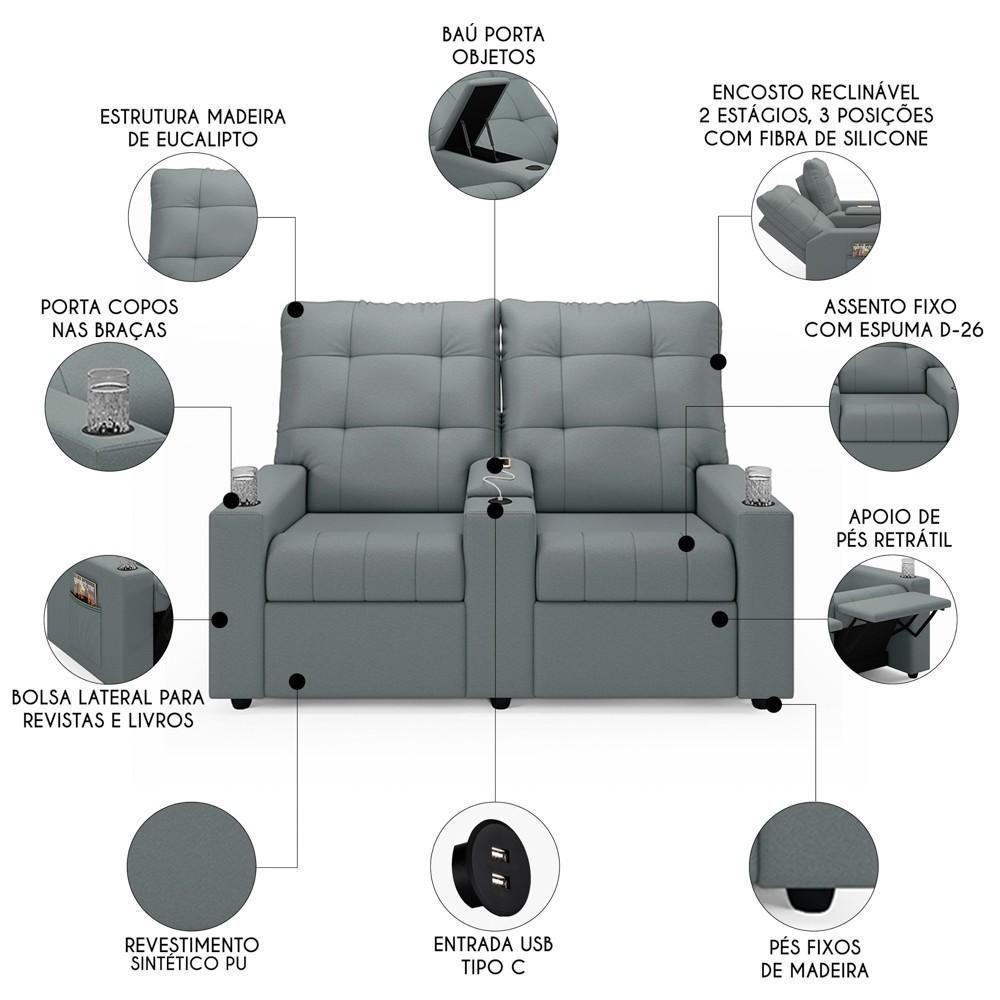 BAÚ PORTA OBJETOS

ESTRUTURA MADEIRA DE EUCALIPTO

ENCOSTO RECLINÁVEL 2 ESTÁGIOS, 3 POSIÇÕES COM FIBRA DE SILICONE

PORTA COPOS NAS BRAÇAS

ASSENTO FIXO COM ESPUMA D-26

APOIO DE PÉS RETRÁTIL

BOLSA LATERAL PARA REVISTAS E LIVROS

REVESTIMENTO SINTÉTICO PU

ENTRADA USB TIPO C

PÉS FIXOS DE MADEIRA