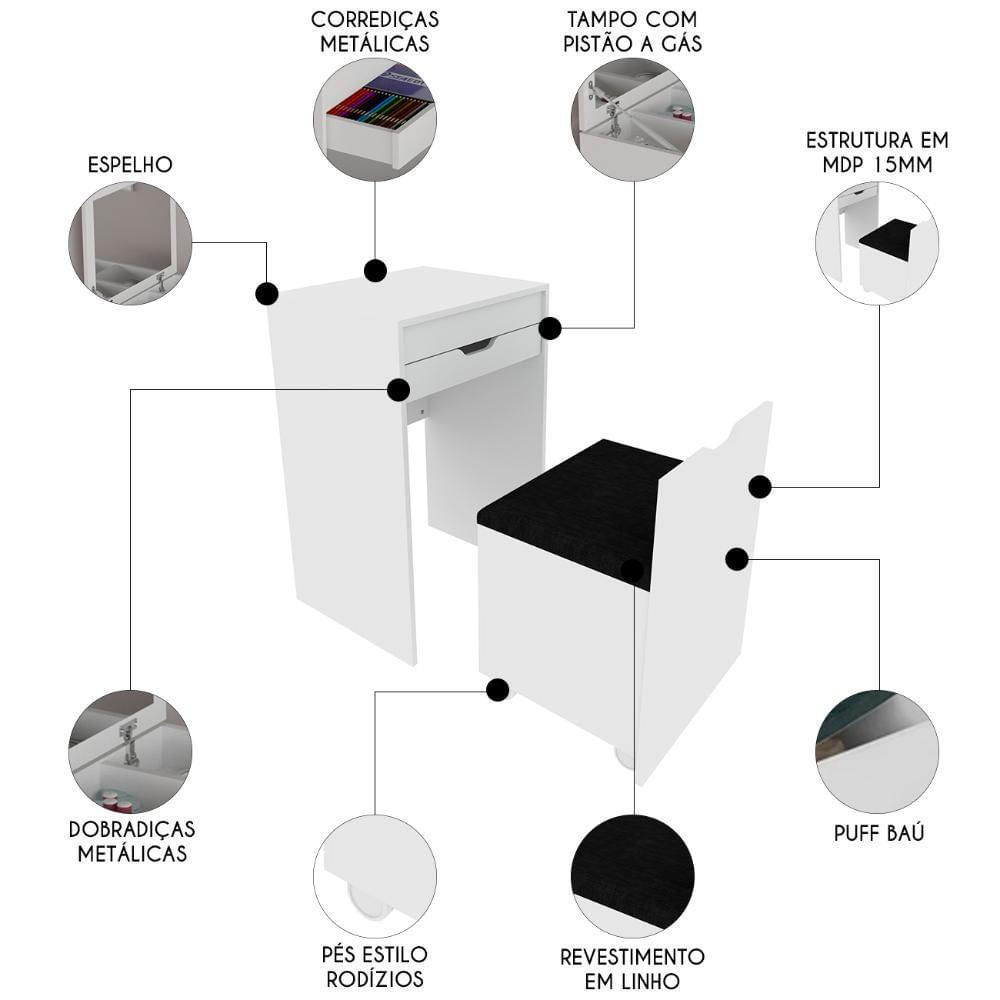 CORREDIÇAS METÁLICAS

TAMPO COM PISTÃO A GÁS

ESPELHO

ESTRUTURA EM MDP 15MM

DOBRADIÇAS METÁLICAS

PÉS ESTILO RODÍZIOS

REVESTIMENTO EM LINHO

PUFF BAÚ