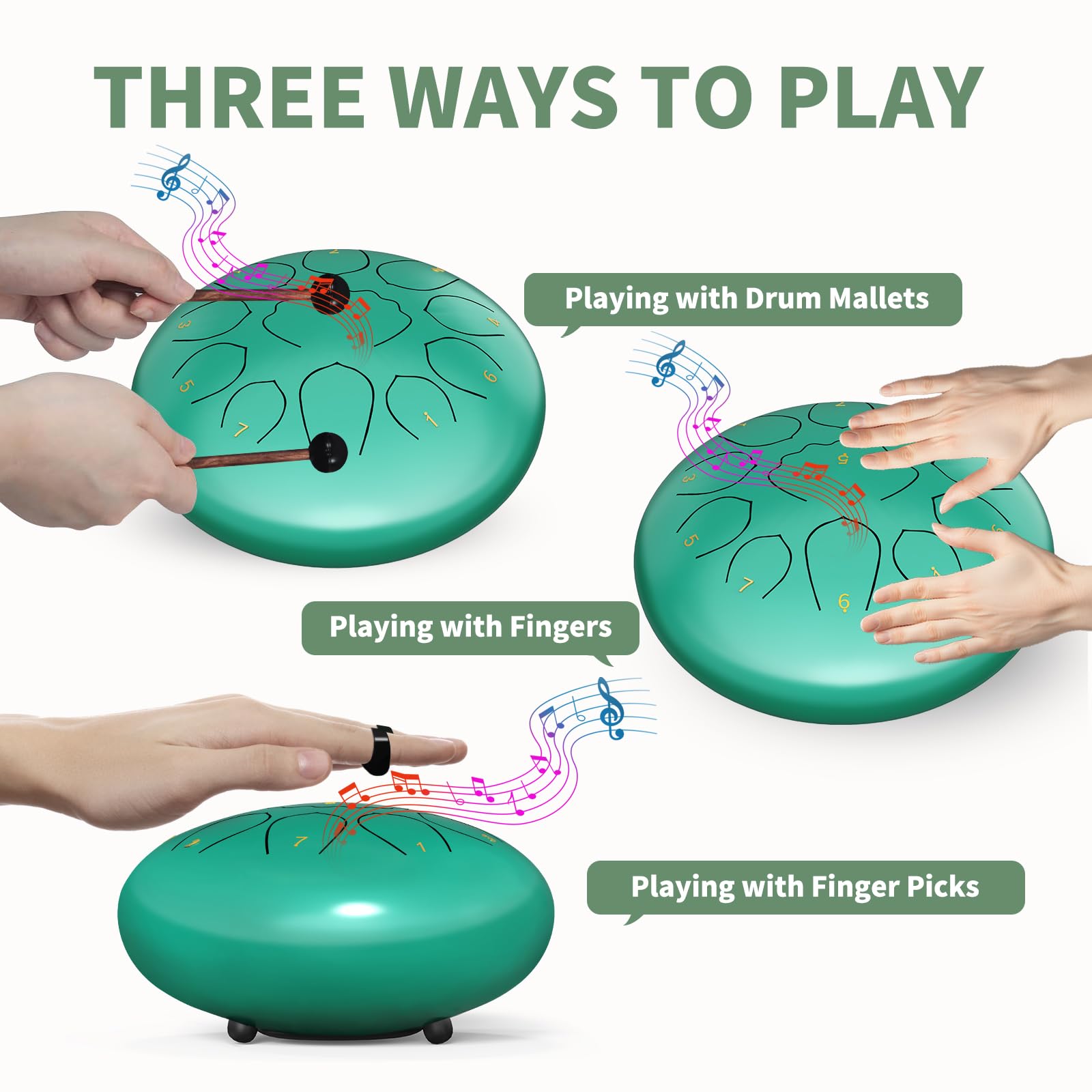 THREE WAYS TO PLAY

Playing with Drum Mallets

Playing with Fingers

Playing with Finger Picks