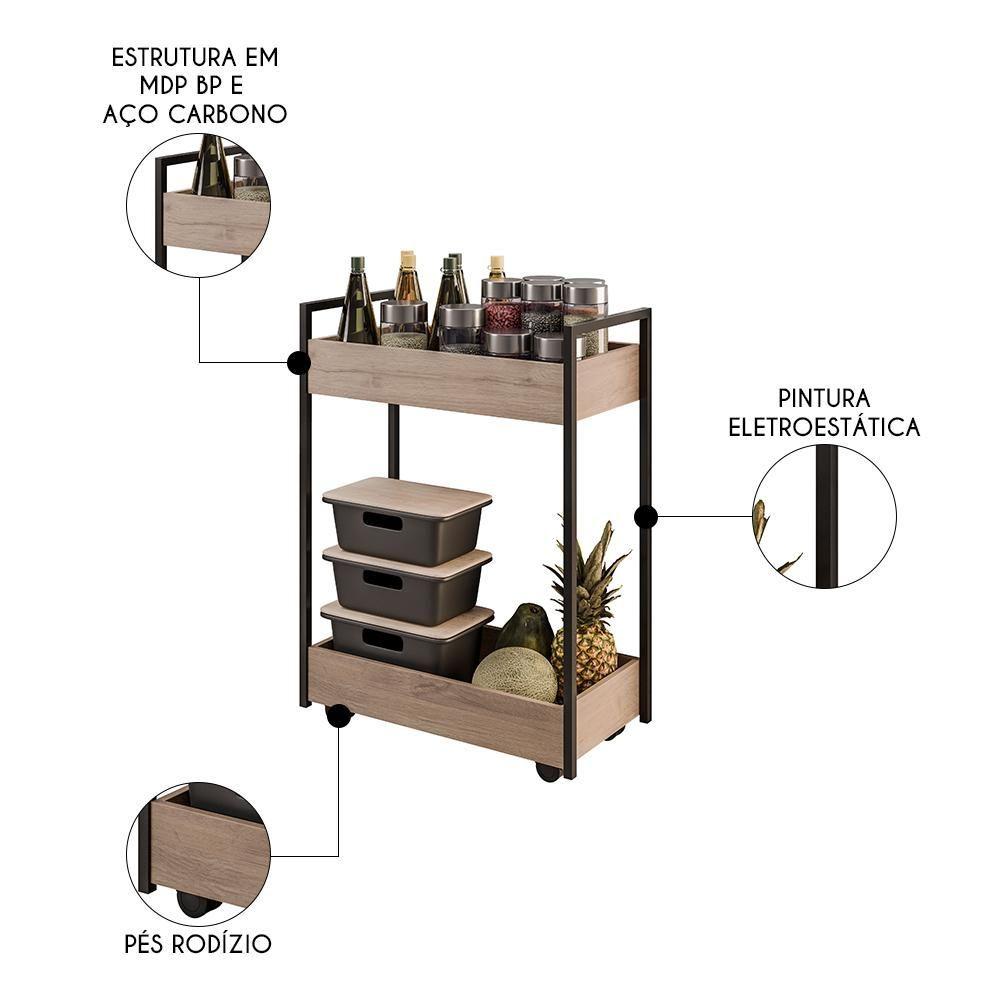 ESTRUTURA EM MDP BP E AÇO CARBONO

PINTURA ELETROESTÁTICA

PÉS RODÍZIO