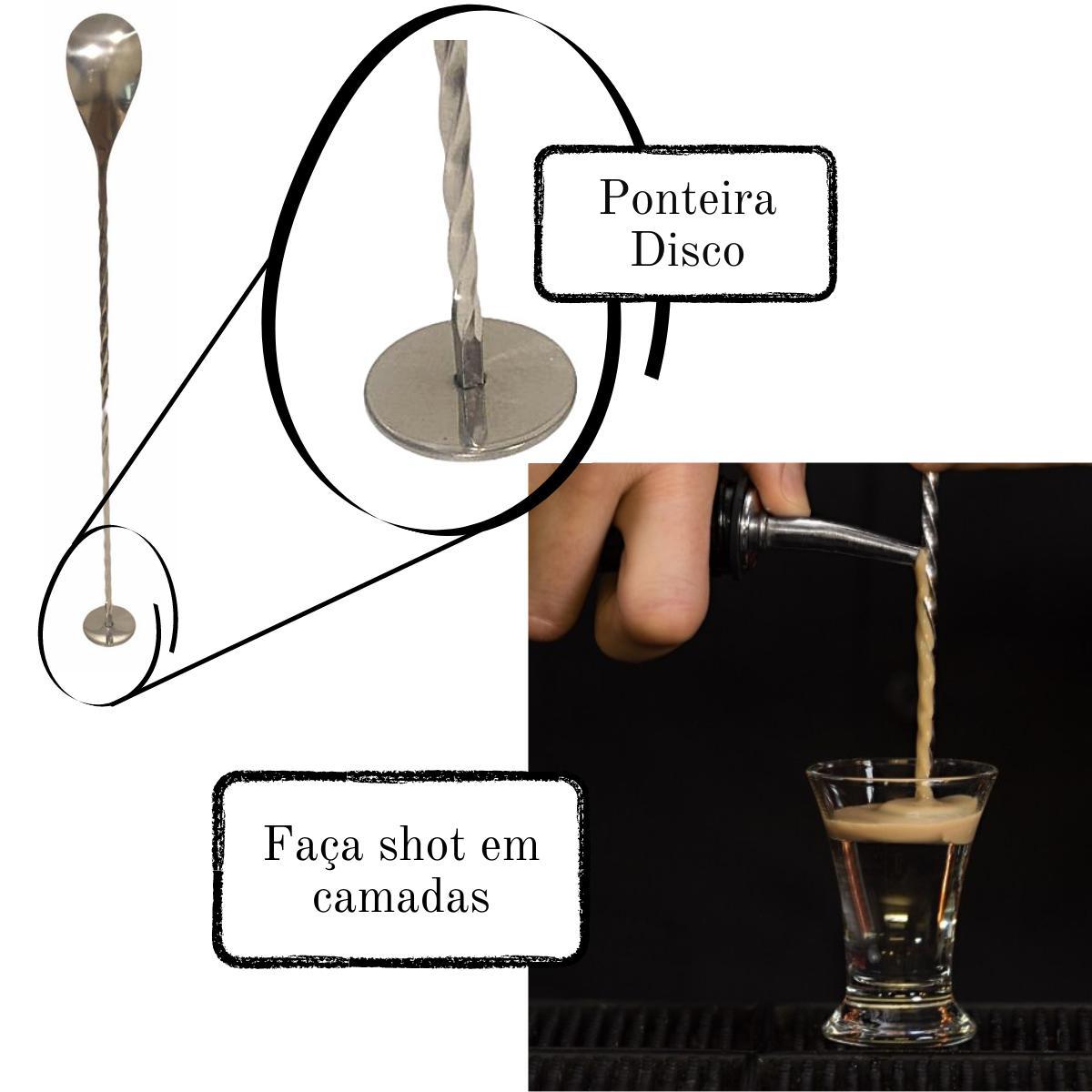 Ponteira Disco

Faça shot em camadas