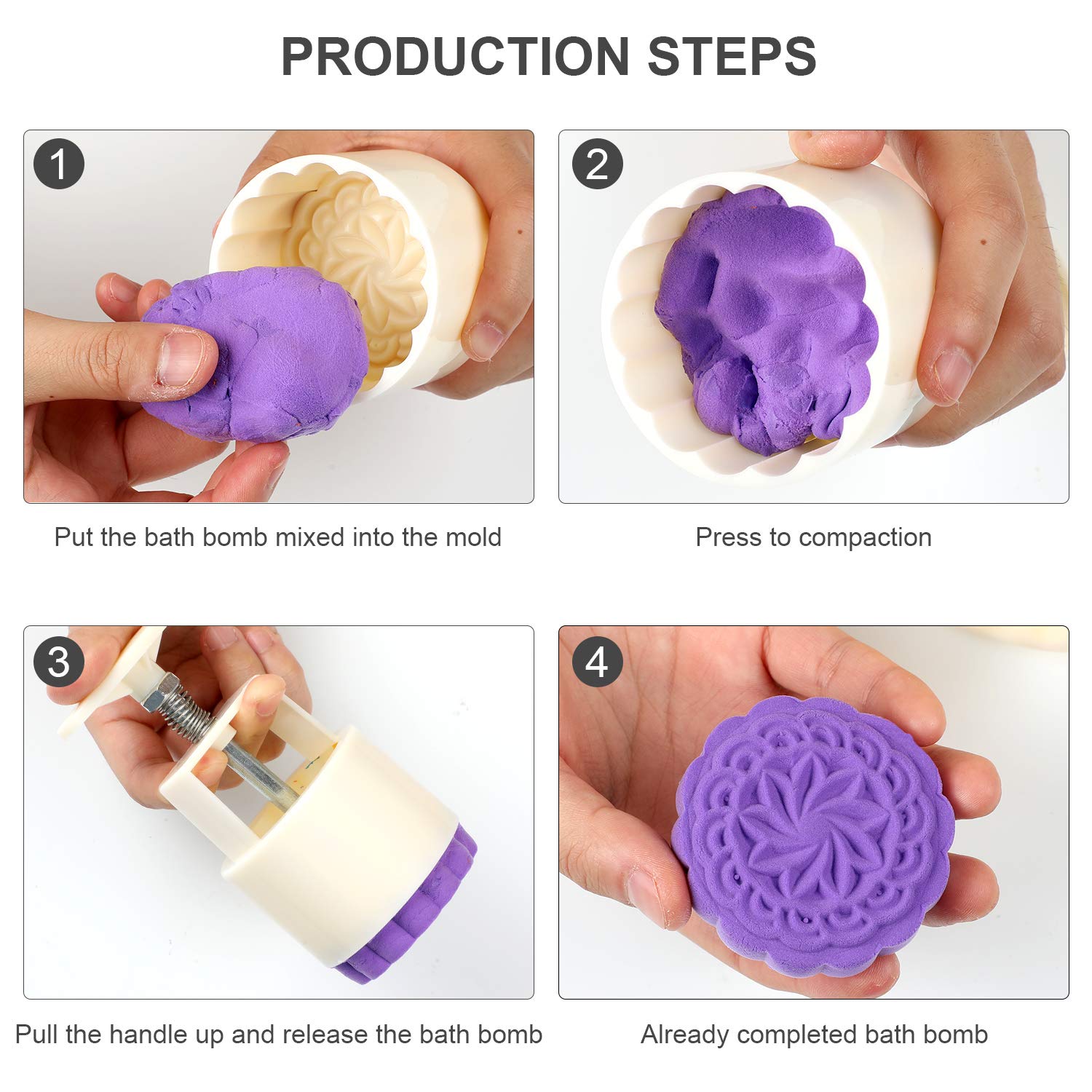 PRODUCTION STEPS

1

Put the bath bomb mixed into the mold

2

Press to compaction

3

Pull the handle up and release the bath bomb

4

Already completed bath bomb