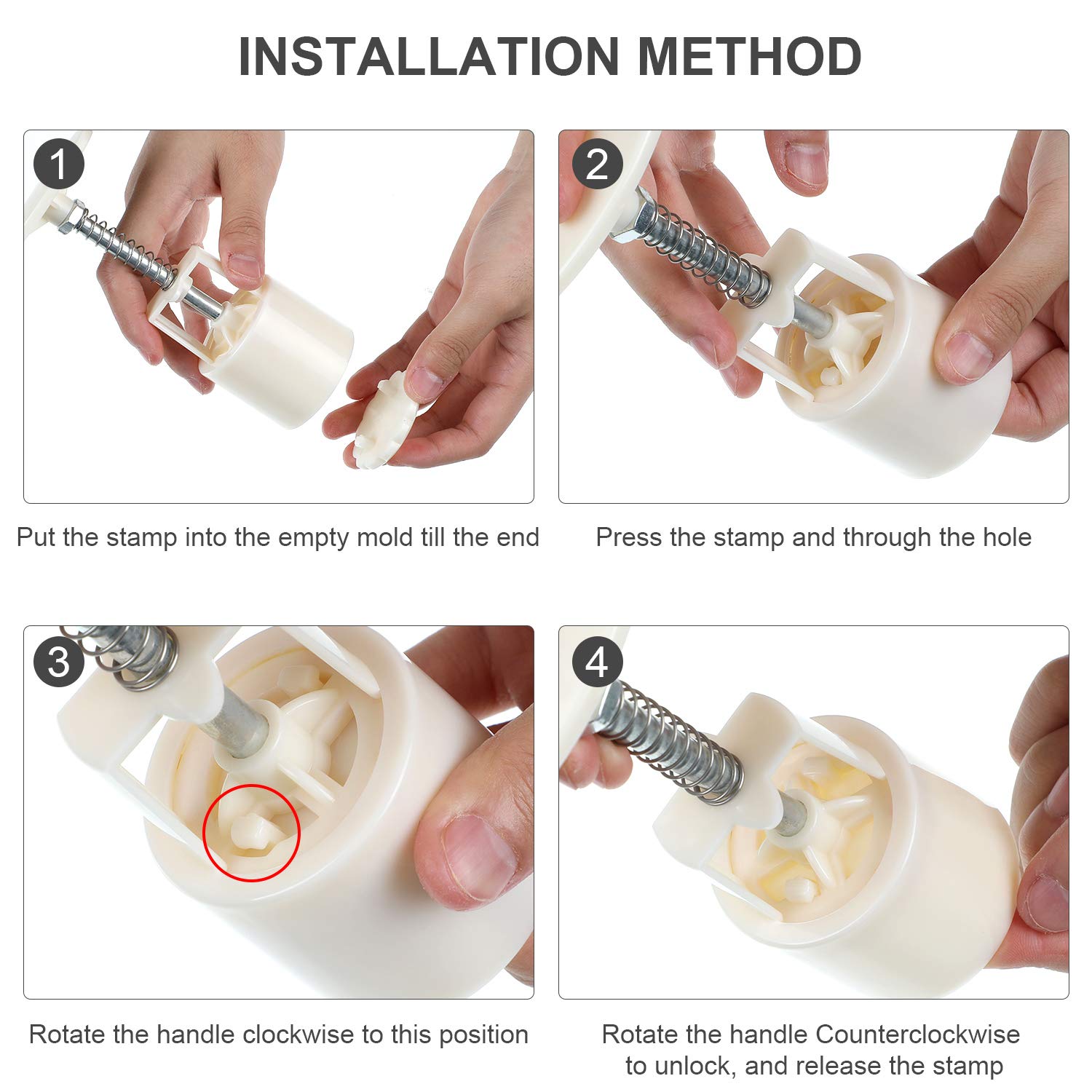 INSTALLATION METHOD

1

Put the stamp into the empty mold till the end

2

Press the stamp and through the hole

3

Rotate the handle clockwise to this position

4

Rotate the handle Counterclockwise to unlock, and release the stamp