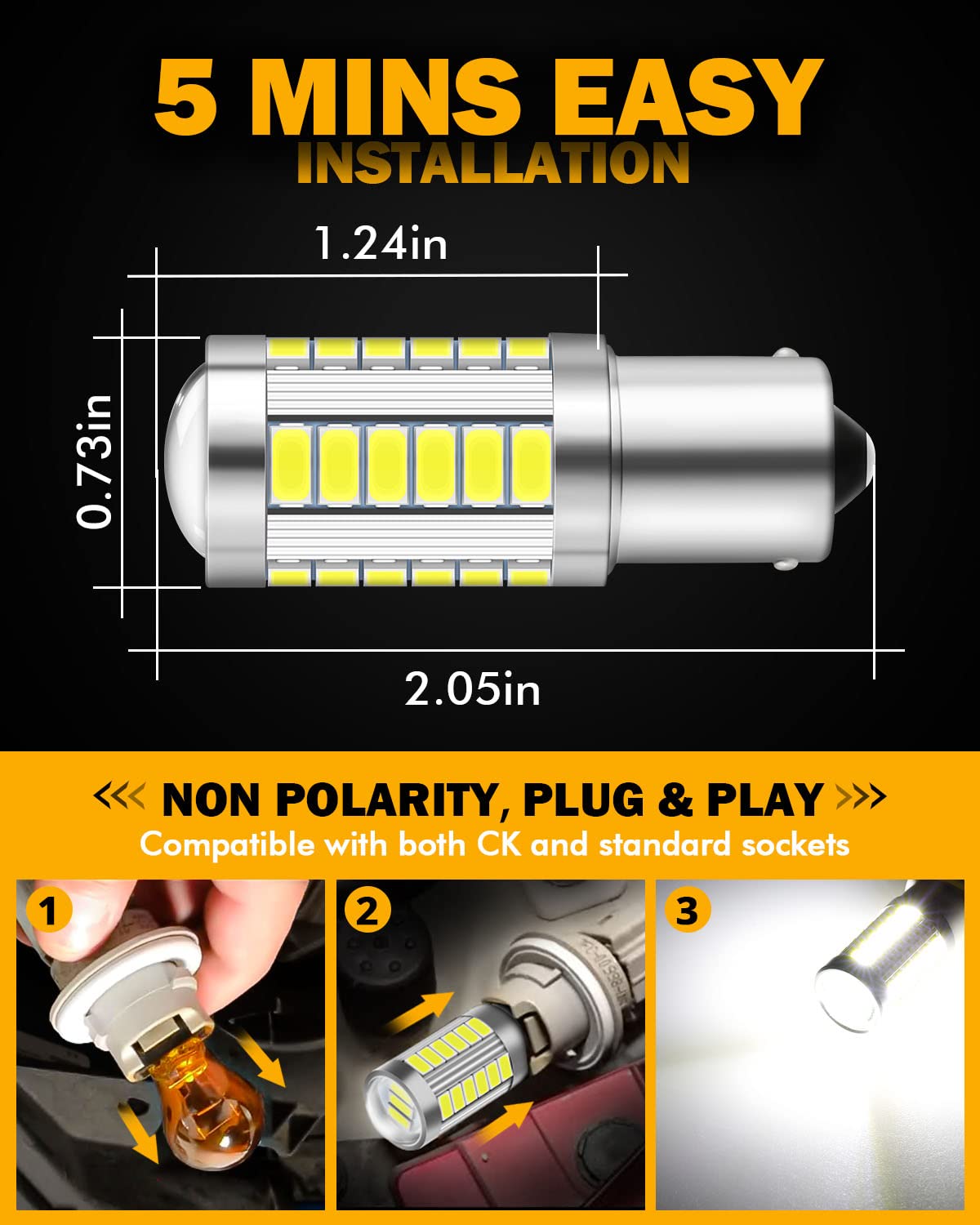 5 MINS EASY
INSTALLATION

1.24in

0.73in

2.05in

<<< NON POLARITY, PLUG & PLAY >>>
Compatible with both CK and standard sockets

1

2

3