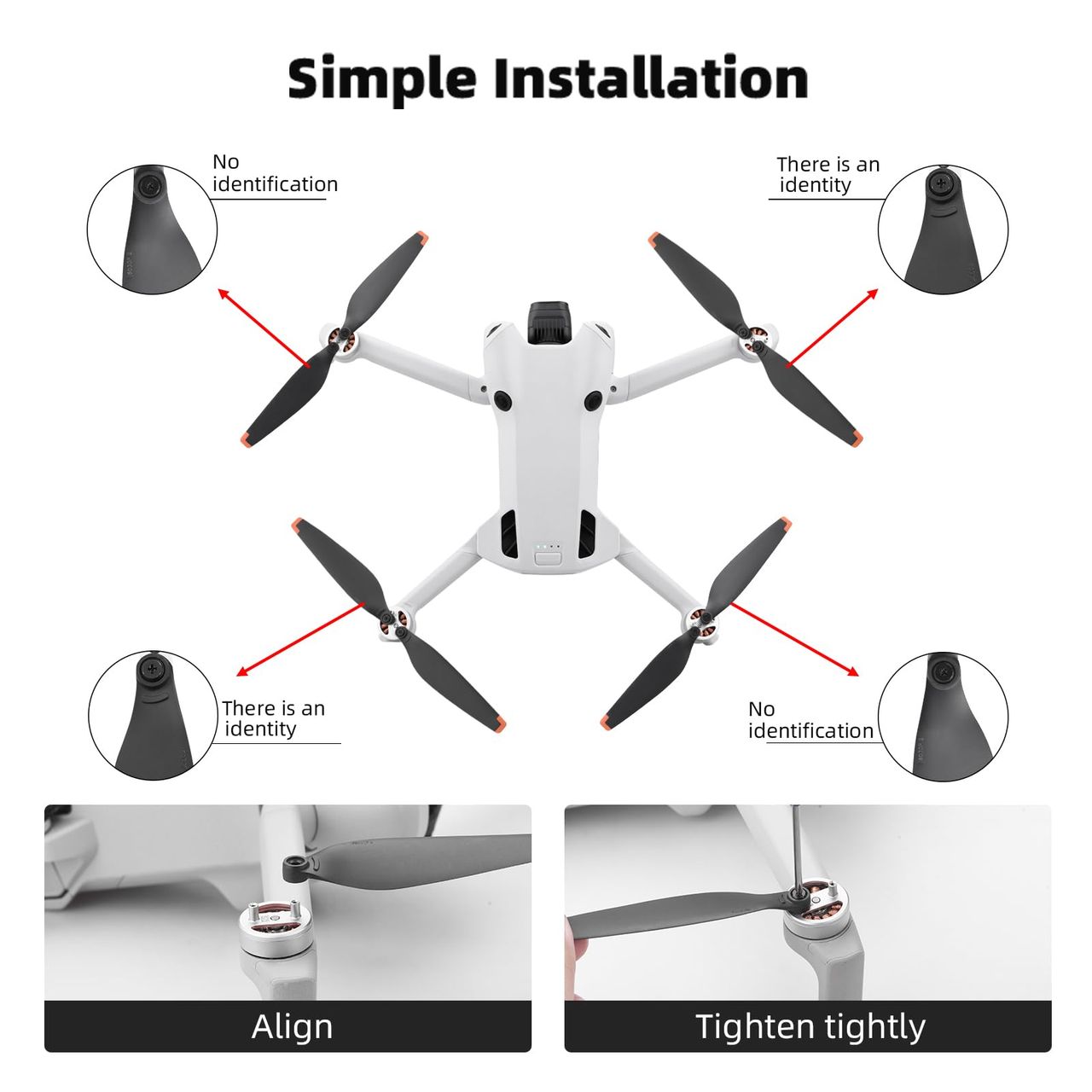 Simple Installation

No identification

There is an identity

There is an identity

No identification

Align

Tighten tightly