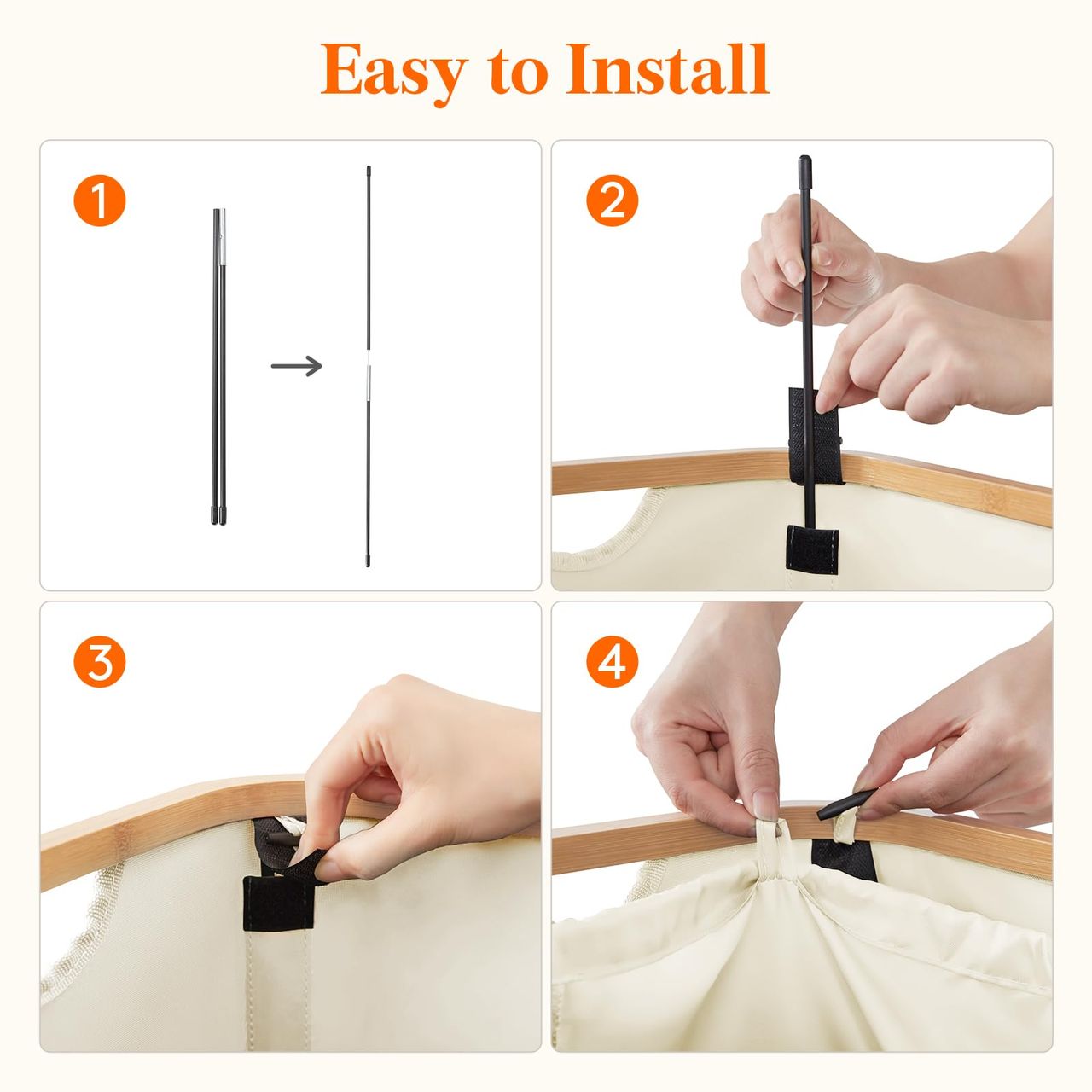 Easy to Install

1

2

3

4