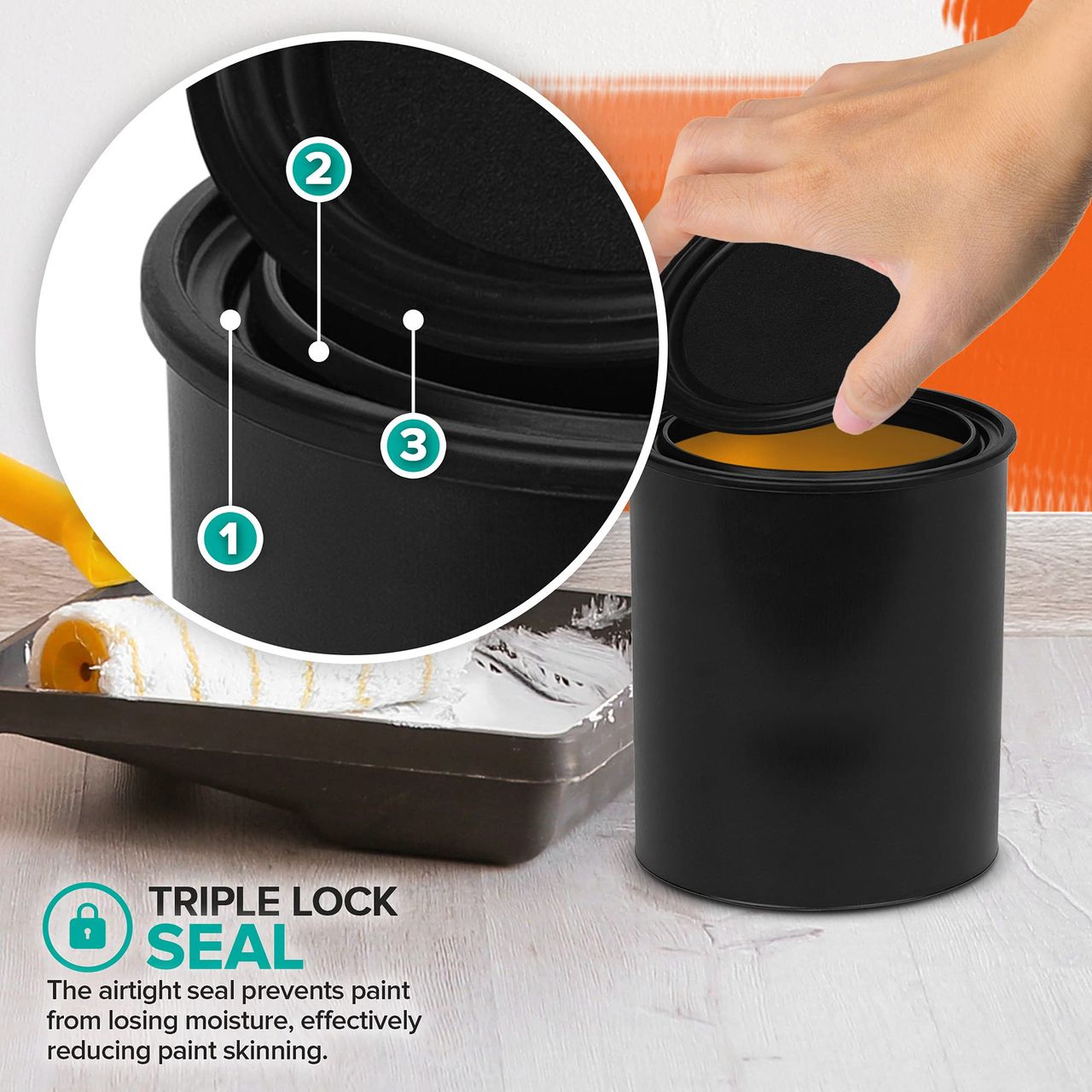 2

3

1

TRIPLE LOCK SEAL

The airtight seal prevents paint from losing moisture, effectively reducing paint skinning.