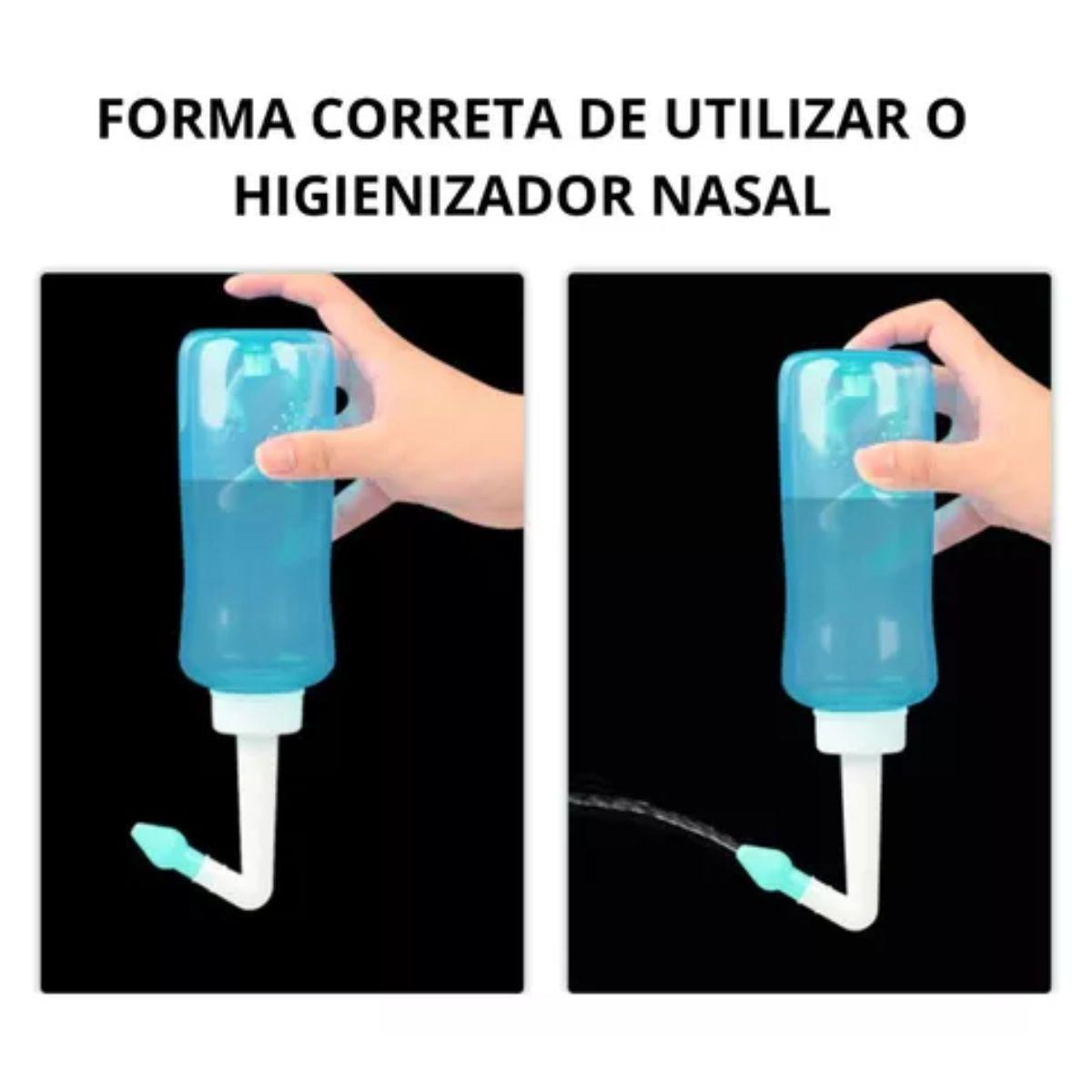 FORMA CORRETA DE UTILIZAR O HIGIENIZADOR NASAL