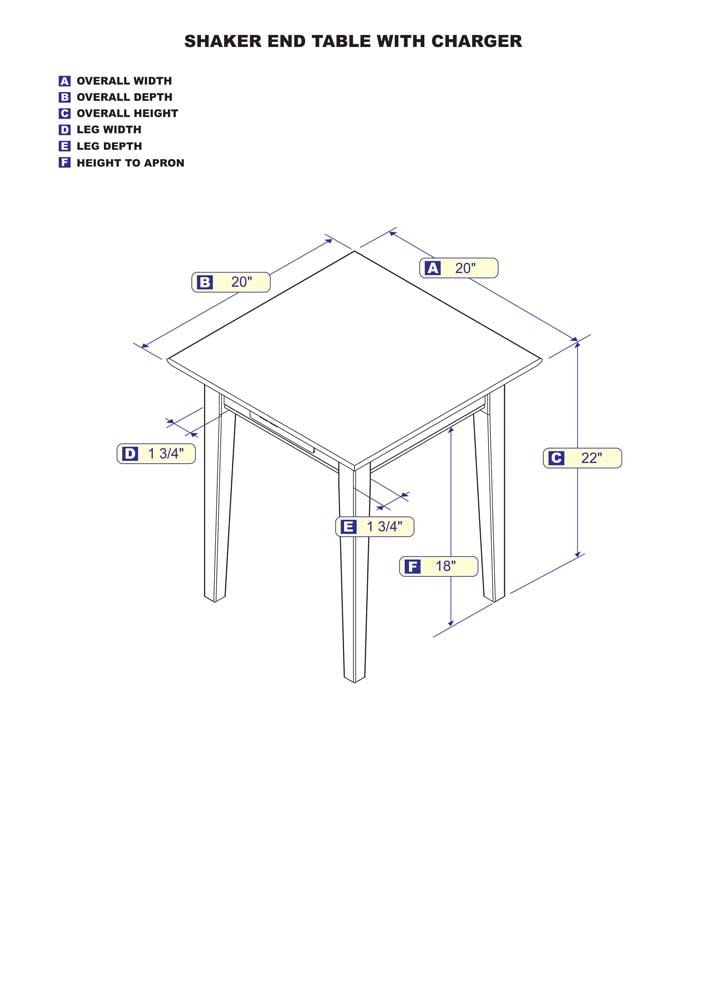 SHAKER END TABLE WITH CHARGER

A OVERALL WIDTH
B OVERALL DEPTH
C OVERALL HEIGHT
D LEG WIDTH
E LEG DEPTH
F HEIGHT TO APRON

B 20"

A 20"

D 1 3/4"

C 22"

E 1 3/4"

F 18"