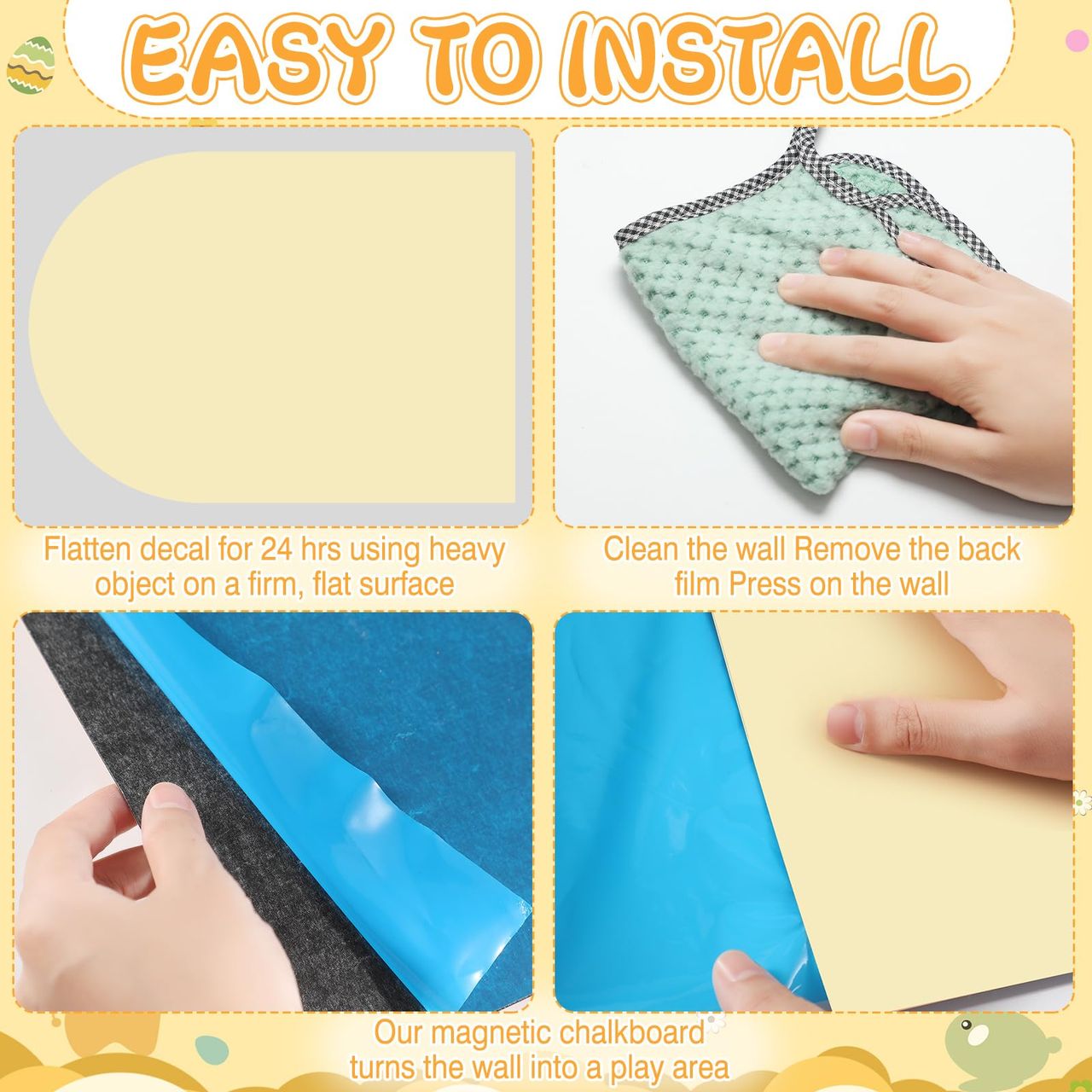 EASY TO INSTALL

Flatten decal for 24 hrs using heavy object on a firm, flat surface

Clean the wall Remove the back film Press on the wall

Our magnetic chalkboard turns the wall into a play area