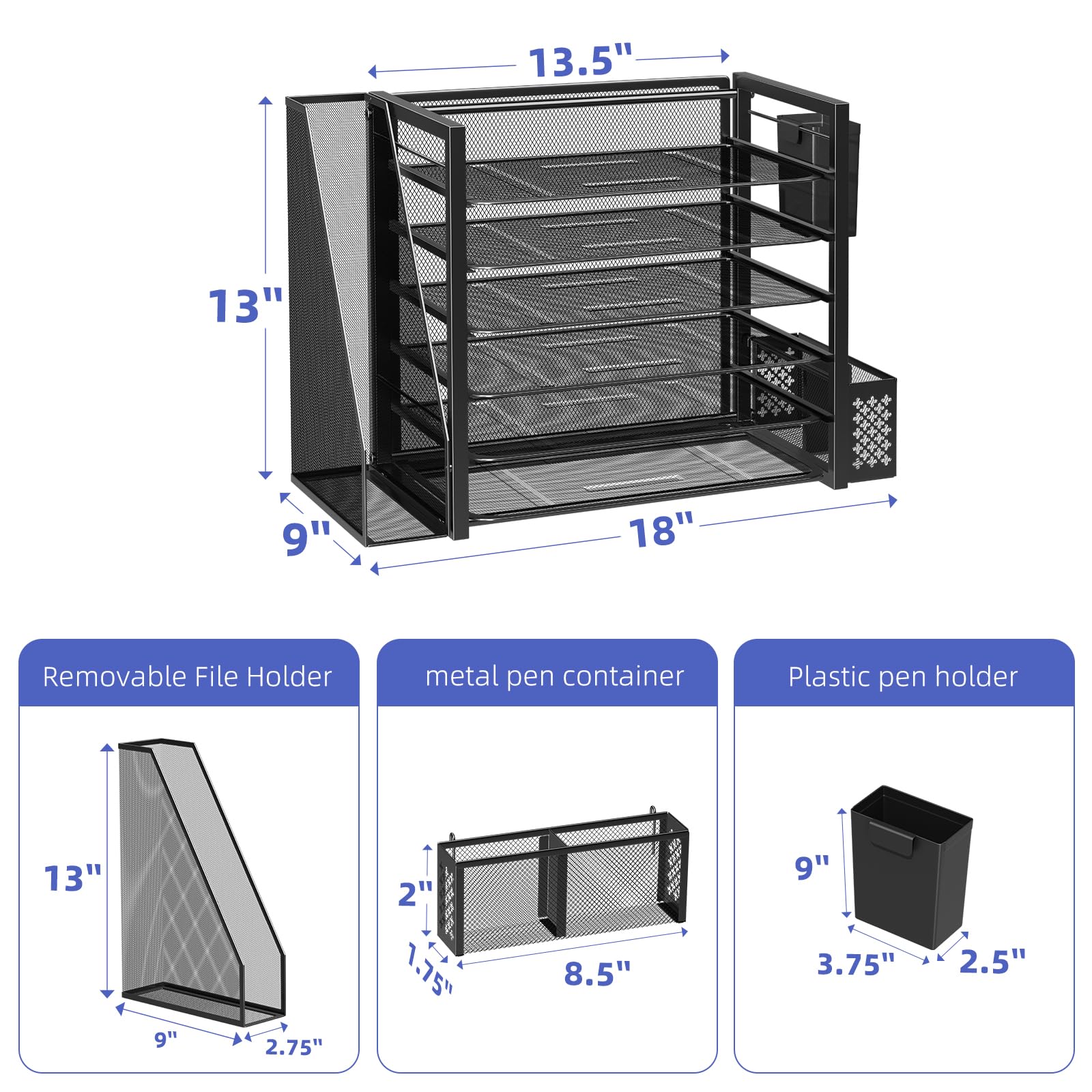 13.5"

13"

9"

18"

Removable File Holder

13"

9"

2.75"

metal pen container

2"

1.75"

8.5"

Plastic pen holder

9"

3.75"

2.5"