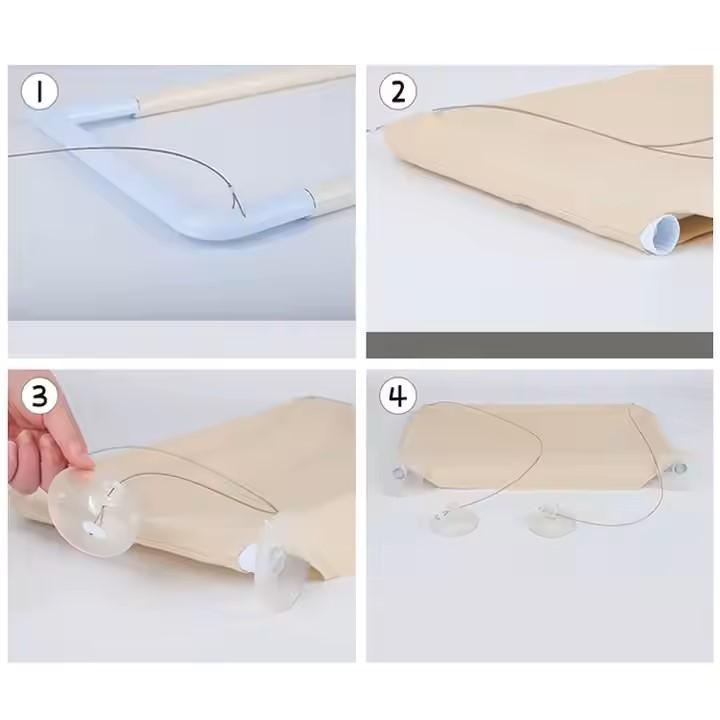 1

2

3

4