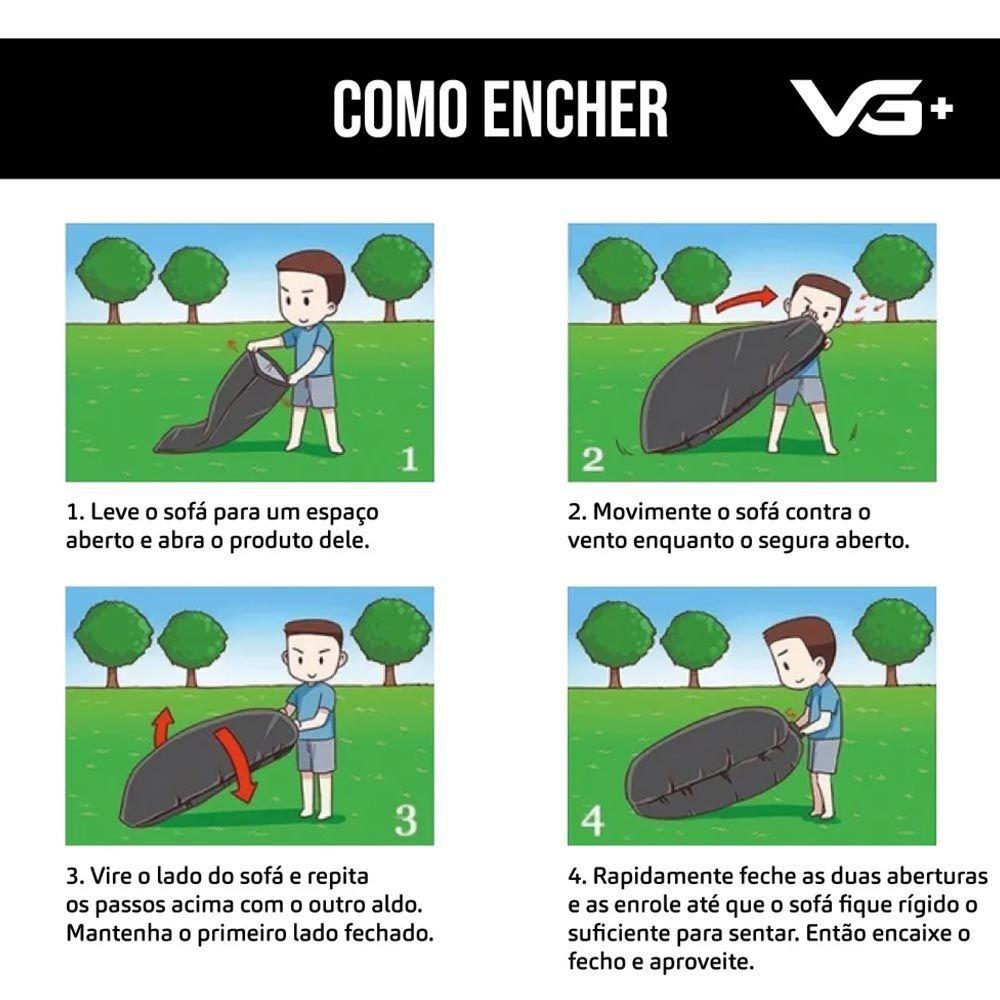 COMO ENCHER

VG+

1

1. Leve o sofá para um espaço aberto e abra o produto dele.

2

2. Movimente o sofá contra o vento enquanto o segura aberto.

3

3. Vire o lado do sofá e repita os passos acima com o outro aldo. Mantenha o primeiro lado fechado.

4

4. Rapidamente feche as duas aberturas e as enrole até que o sofá fique rígido o suficiente para sentar. Então encaixe o fecho e aproveite.