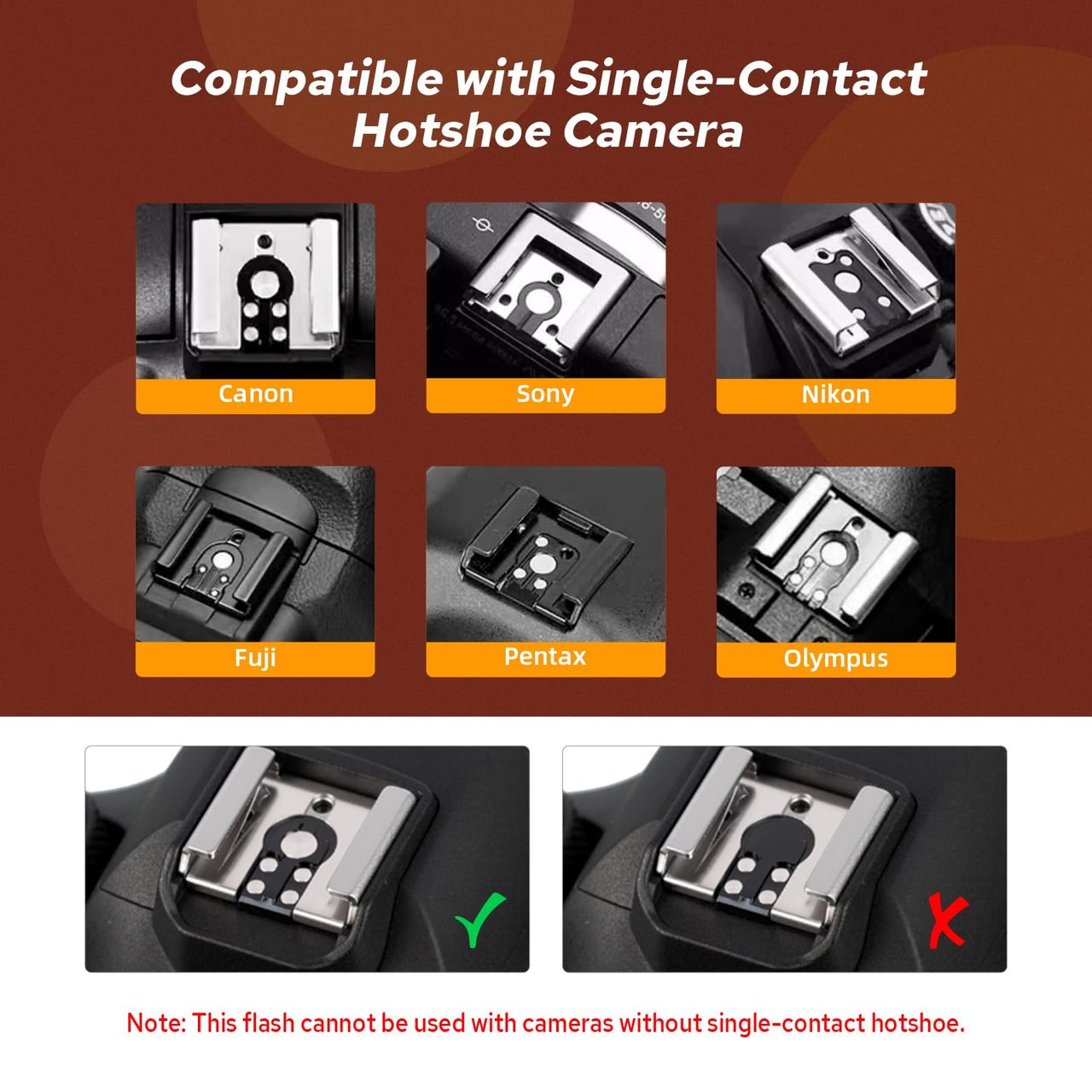 Compatible with Single-Contact Hotshoe Camera

Canon

Sony

Nikon

Fuji

Pentax

Olympus

Note: This flash cannot be used with cameras without single-contact hotshoe.