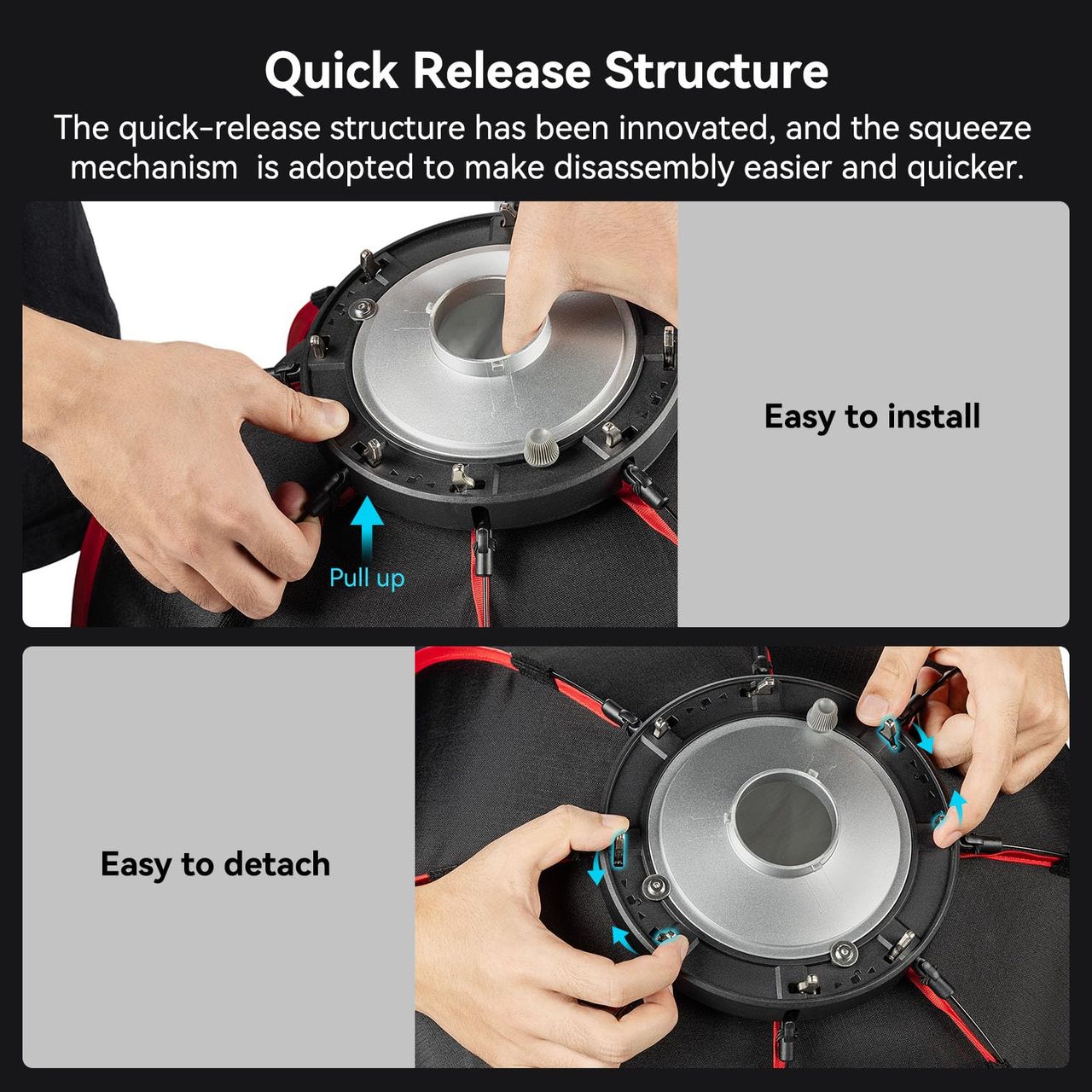 Quick Release Structure

The quick-release structure has been innovated, and the squeeze mechanism  is adopted to make disassembly easier and quicker.

Pull up

Easy to install

Easy to detach