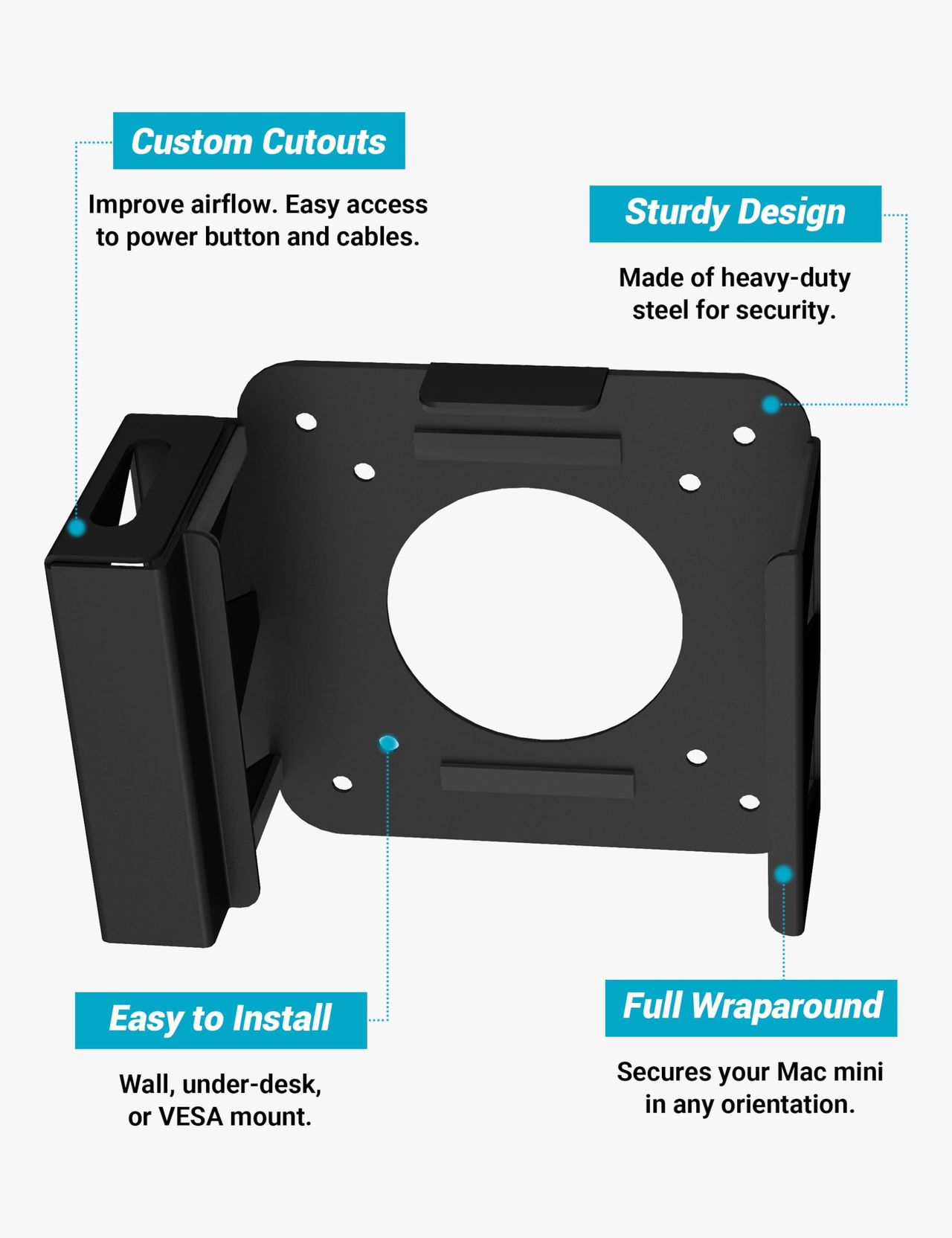 Custom Cutouts

Improve airflow. Easy access to power button and cables.

Sturdy Design

Made of heavy-duty steel for security.

Easy to Install

Wall, under-desk, or VESA mount.

Full Wraparound

Secures your Mac mini in any orientation.