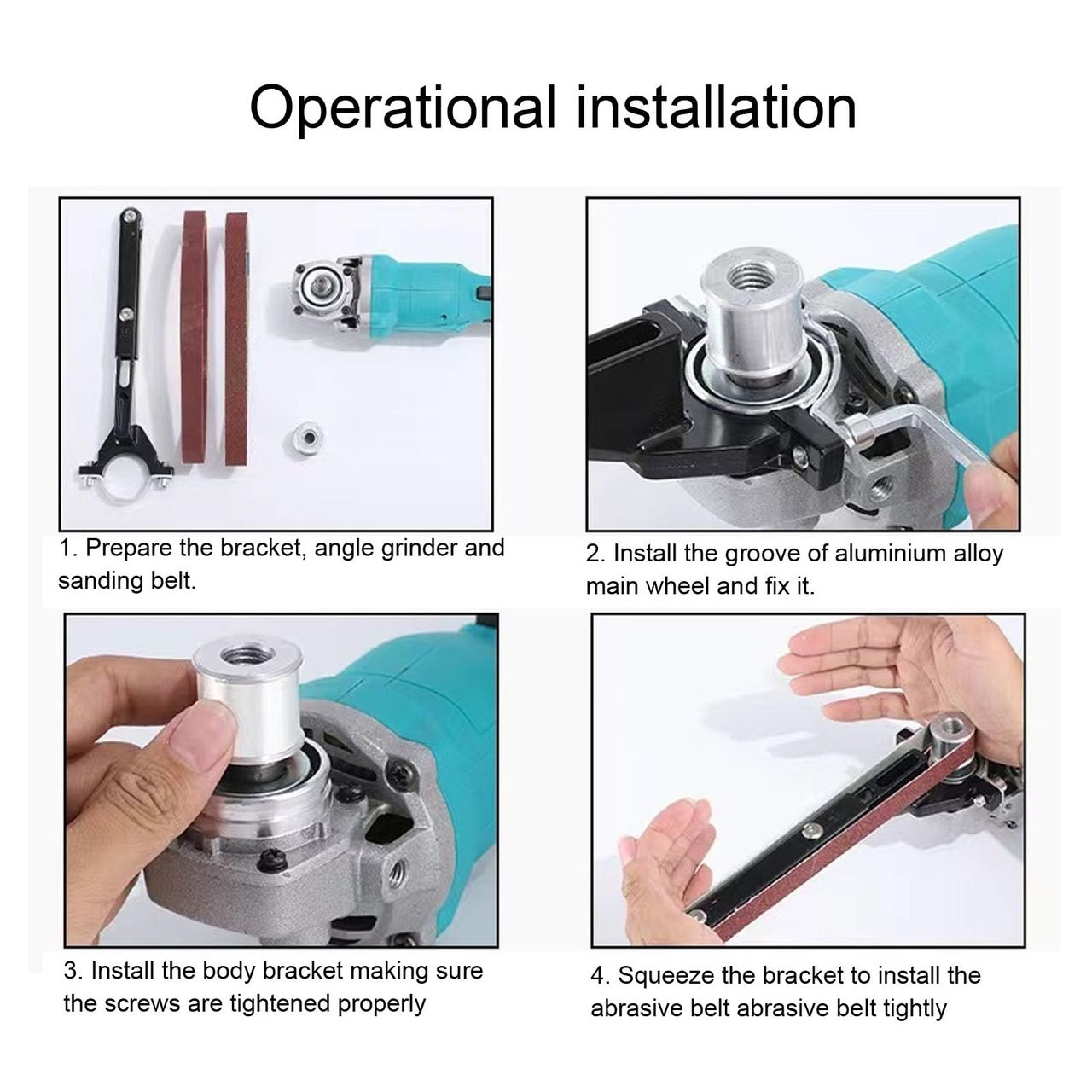 Operational installation

1. Prepare the bracket, angle grinder and sanding belt.

2. Install the groove of aluminium alloy main wheel and fix it.

3. Install the body bracket making sure the screws are tightened properly

4. Squeeze the bracket to install the abrasive belt abrasive belt tightly