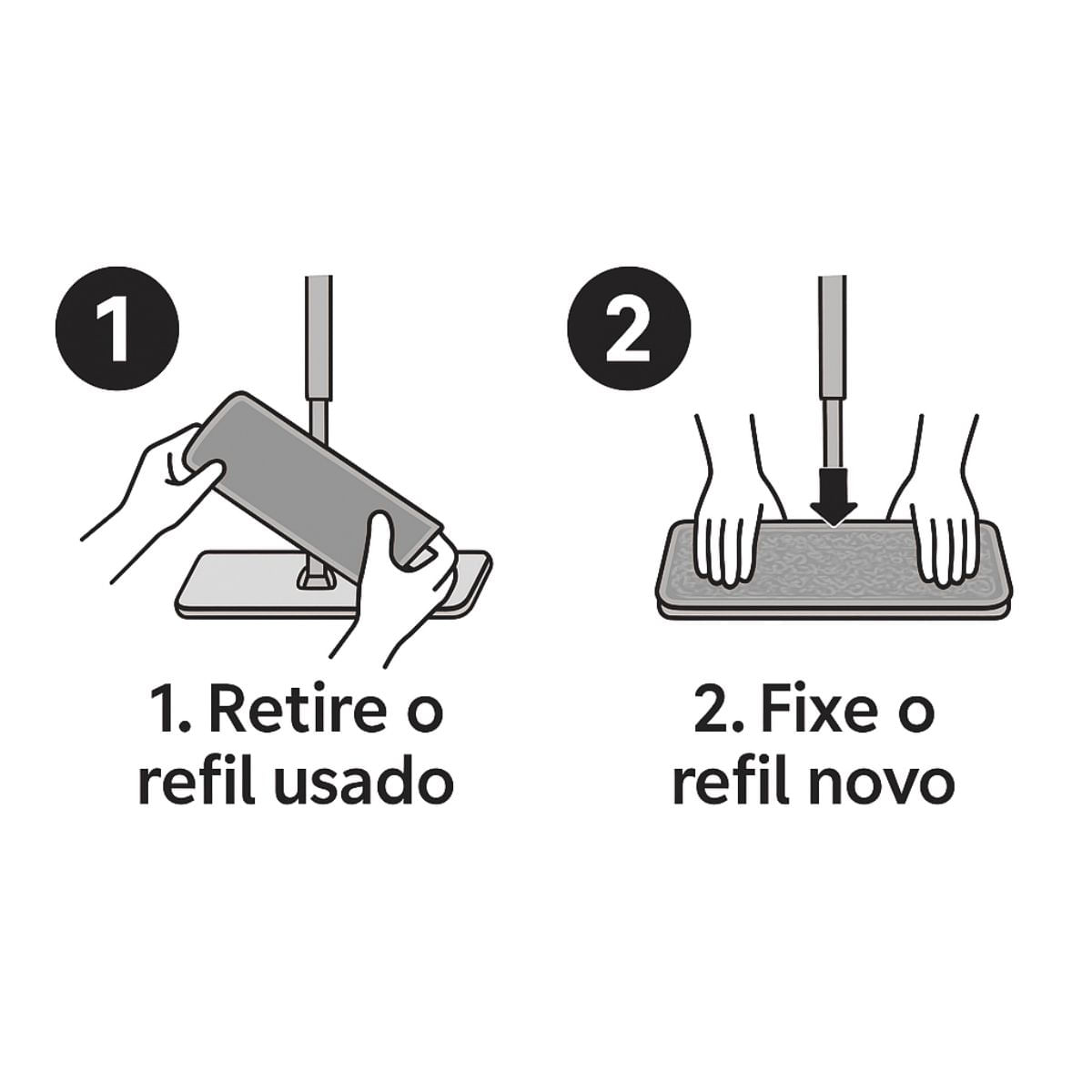 1

1. Retire o refil usado

2

2. Fixe o refil novo