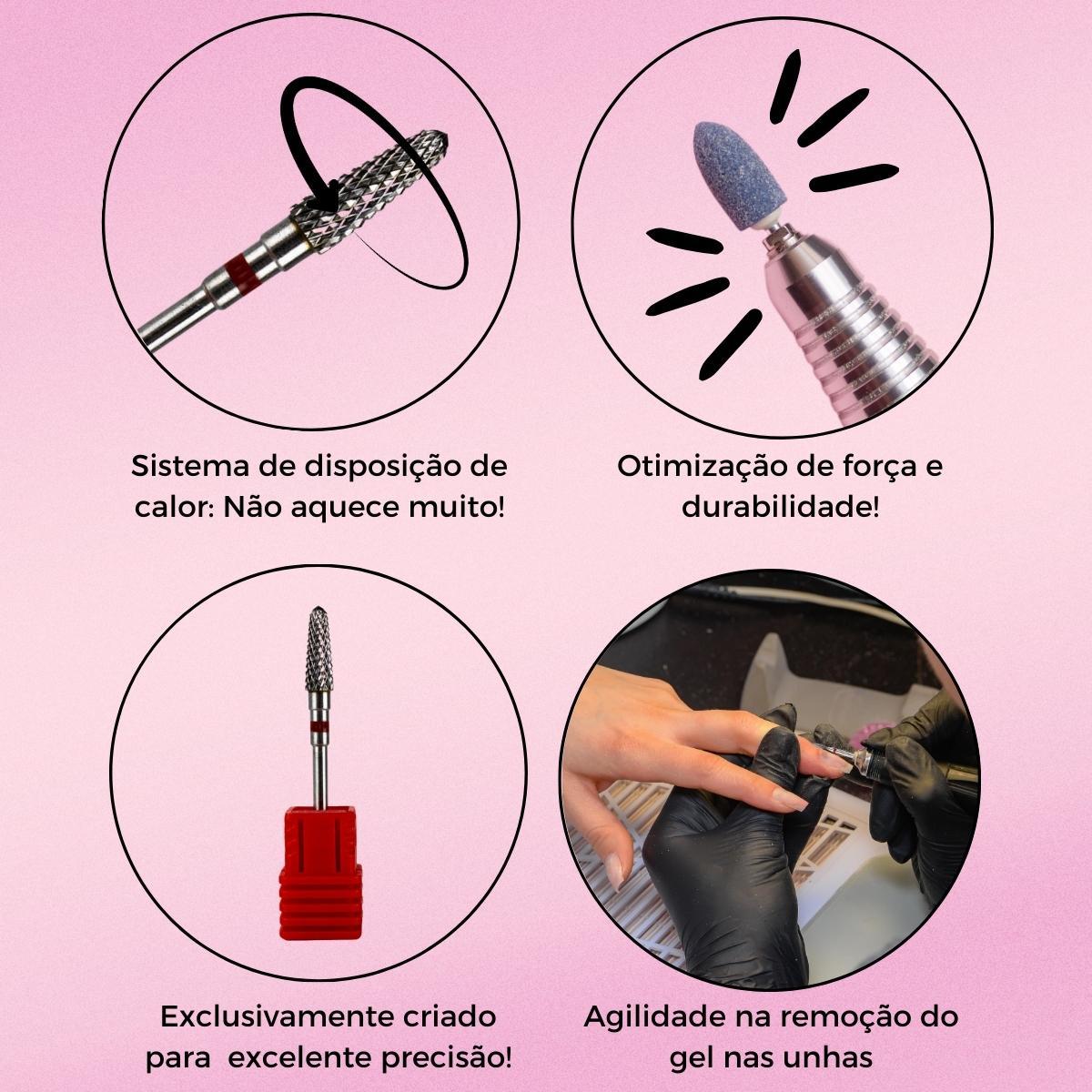 Sistema de disposição de calor: Não aquece muito!

Otimização de força e durabilidade!

Exclusivamente criado para excelente precisão!

Agilidade na remoção do gel nas unhas