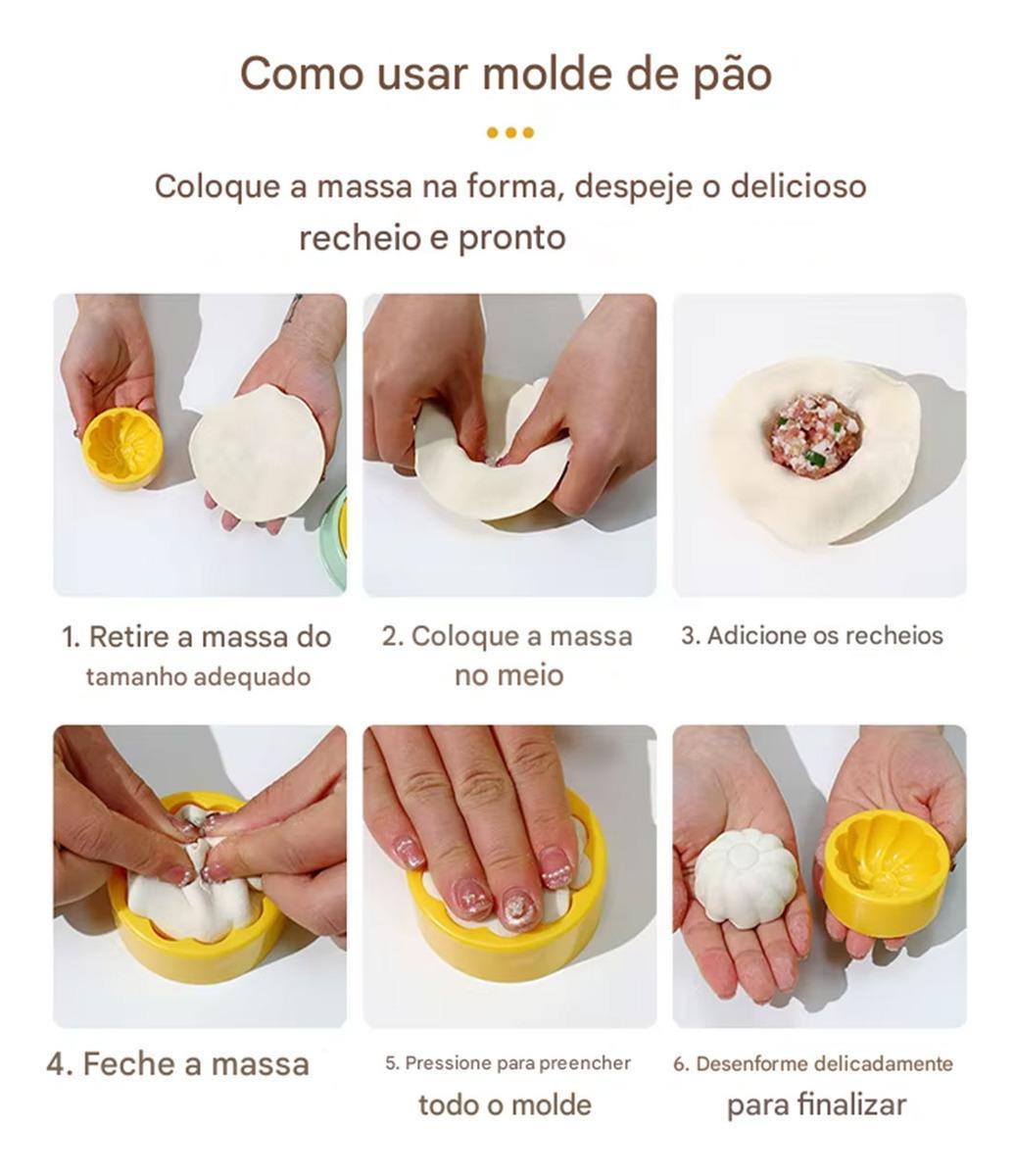 Como usar molde de pão

Coloque a massa na forma, despeje o delicioso recheio e pronto

1. Retire a massa do tamanho adequado

2. Coloque a massa no meio

3. Adicione os recheios

4. Feche a massa

5. Pressione para preencher todo o molde

6. Desenforme delicadamente para finalizar