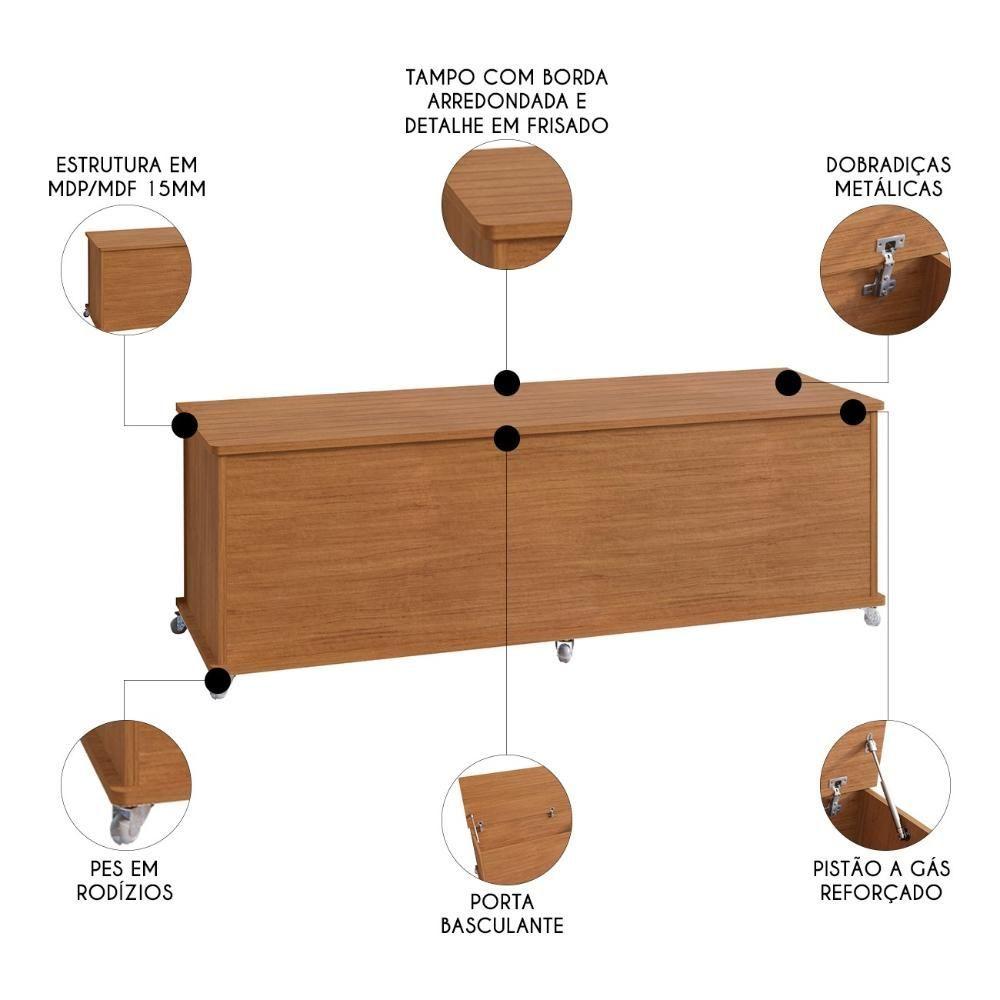 TAMPO COM BORDA ARREDONDADA E DETALHE EM FRISADO

ESTRUTURA EM MDP/MDF 15MM

DOBRADIÇAS METÁLICAS

PES EM RODÍZIOS

PORTA BASCULANTE

PISTÃO A GÁS REFORÇADO