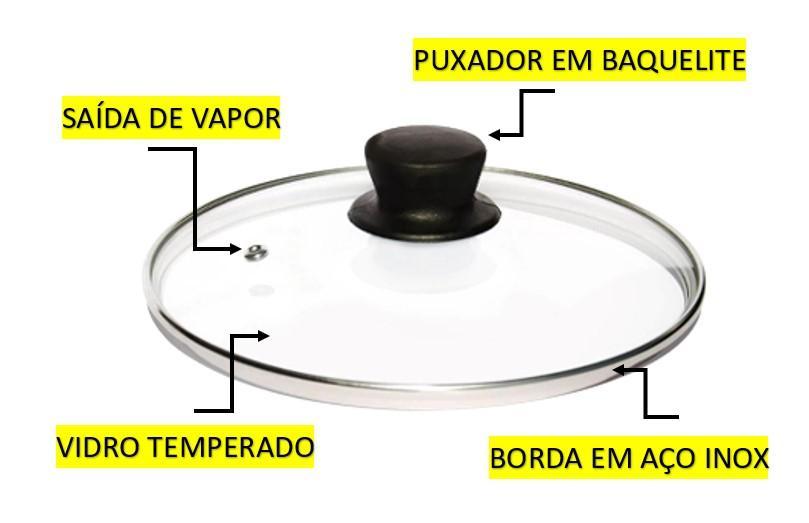 PUXADOR EM BAQUELITE

SAÍDA DE VAPOR

VIDRO TEMPERADO

BORDA EM AÇO INOX