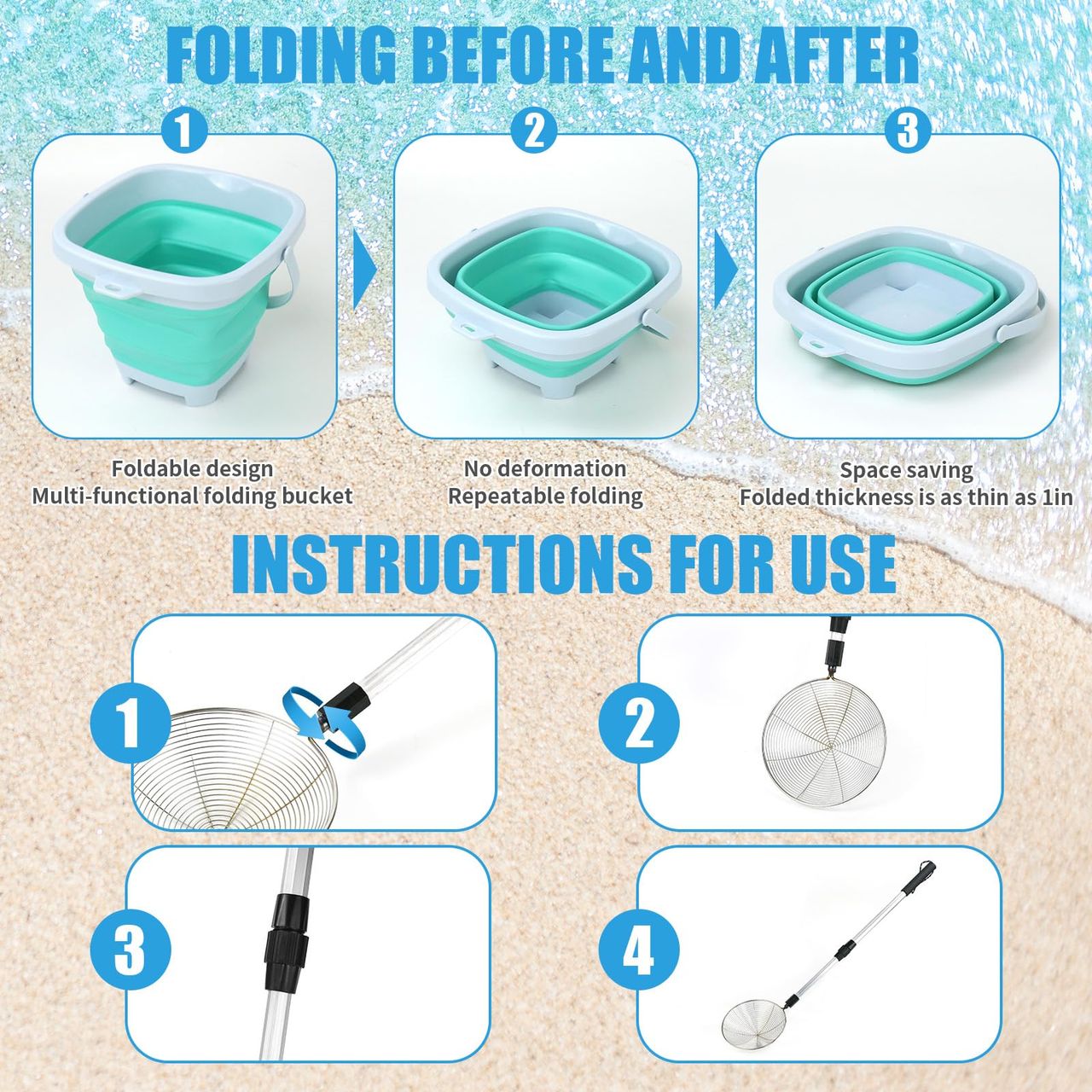 FOLDING BEFORE AND AFTER

1

2

3

Foldable design
Multi-functional folding bucket

No deformation
Repeatable folding

Space saving
Folded thickness is as thin as 1in

INSTRUCTIONS FOR USE

1

2

3

4