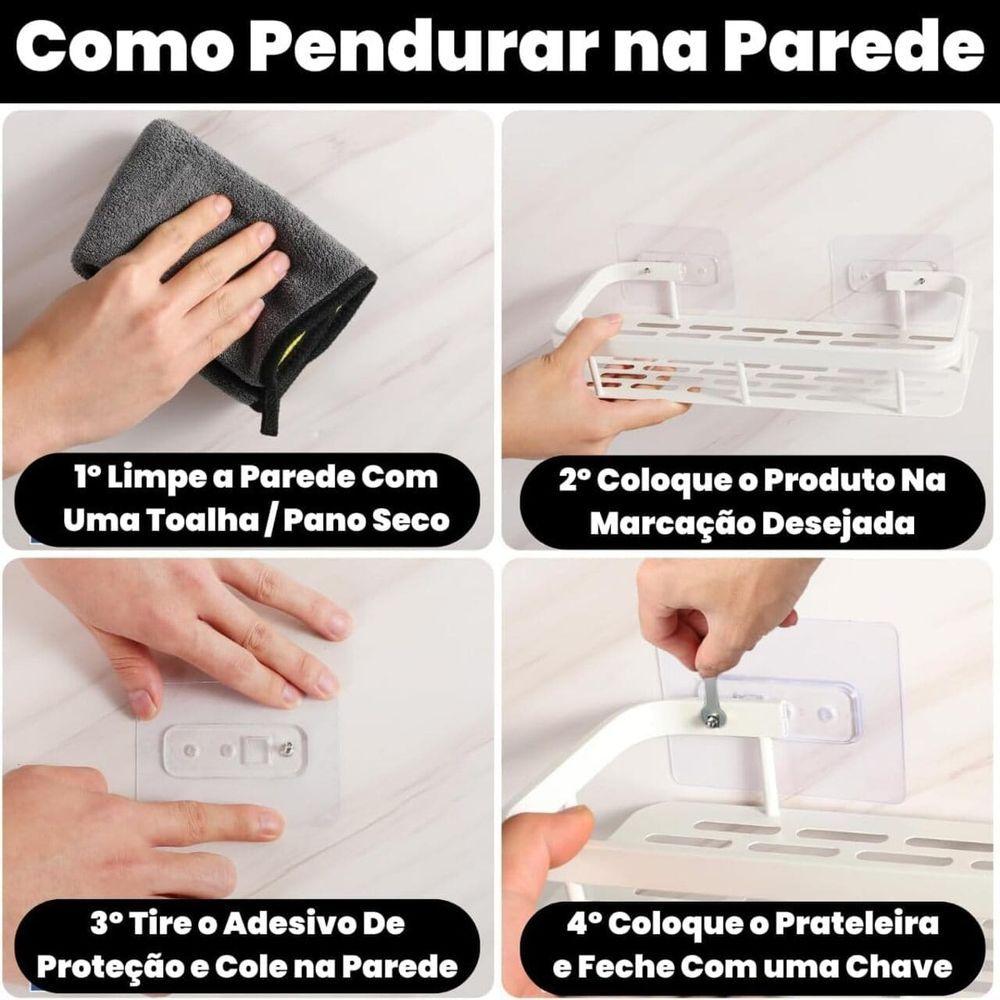 Como Pendurar na Parede

1º Limpe a Parede Com Uma Toalha / Pano Seco

2º Coloque o Produto Na Marcação Desejada

3º Tire o Adesivo De Proteção e Cole na Parede

4º Coloque o Prateleira e Feche Com uma Chave