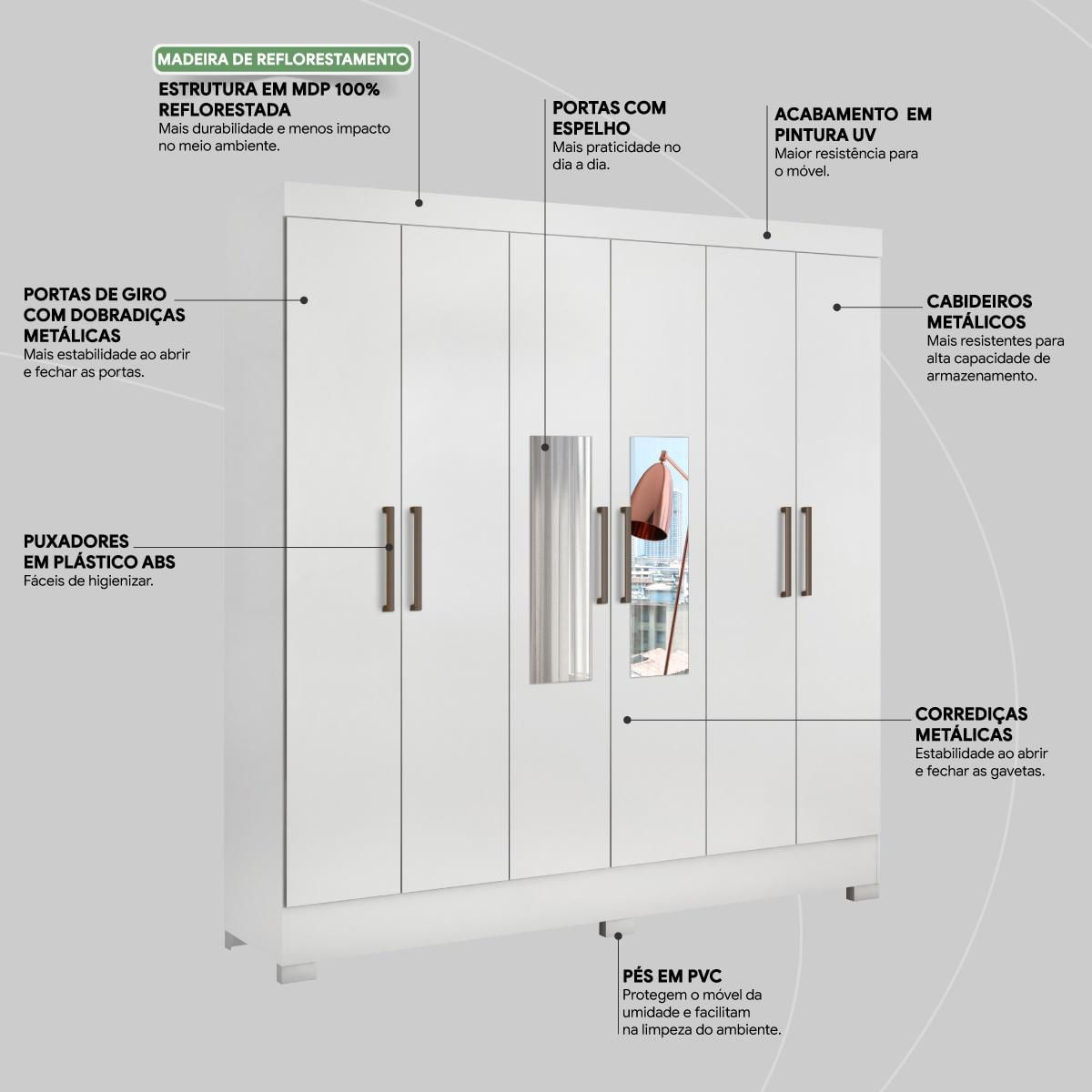 MADEIRA DE REFLORESTAMENTO

ESTRUTURA EM MDP 100% REFLORESTADA
Mais durabilidade e menos impacto no meio ambiente.

PORTAS COM ESPELHO
Mais praticidade no dia a dia.

ACABAMENTO EM PINTURA UV
Maior resistência para o móvel.

PORTAS DE GIRO COM DOBRADIÇAS METÁLICAS
Mais estabilidade ao abrir e fechar as portas.

CABIDEIROS METÁLICOS
Mais resistentes para alta capacidade de armazenamento.

PUXADORES EM PLÁSTICO ABS
Fáceis de higienizar.

CORREDIÇAS METÁLICAS
Estabilidade ao abrir e fechar as gavetas.

PÉS EM PVC
Protegem o móvel da umidade e facilitam na limpeza do ambiente.