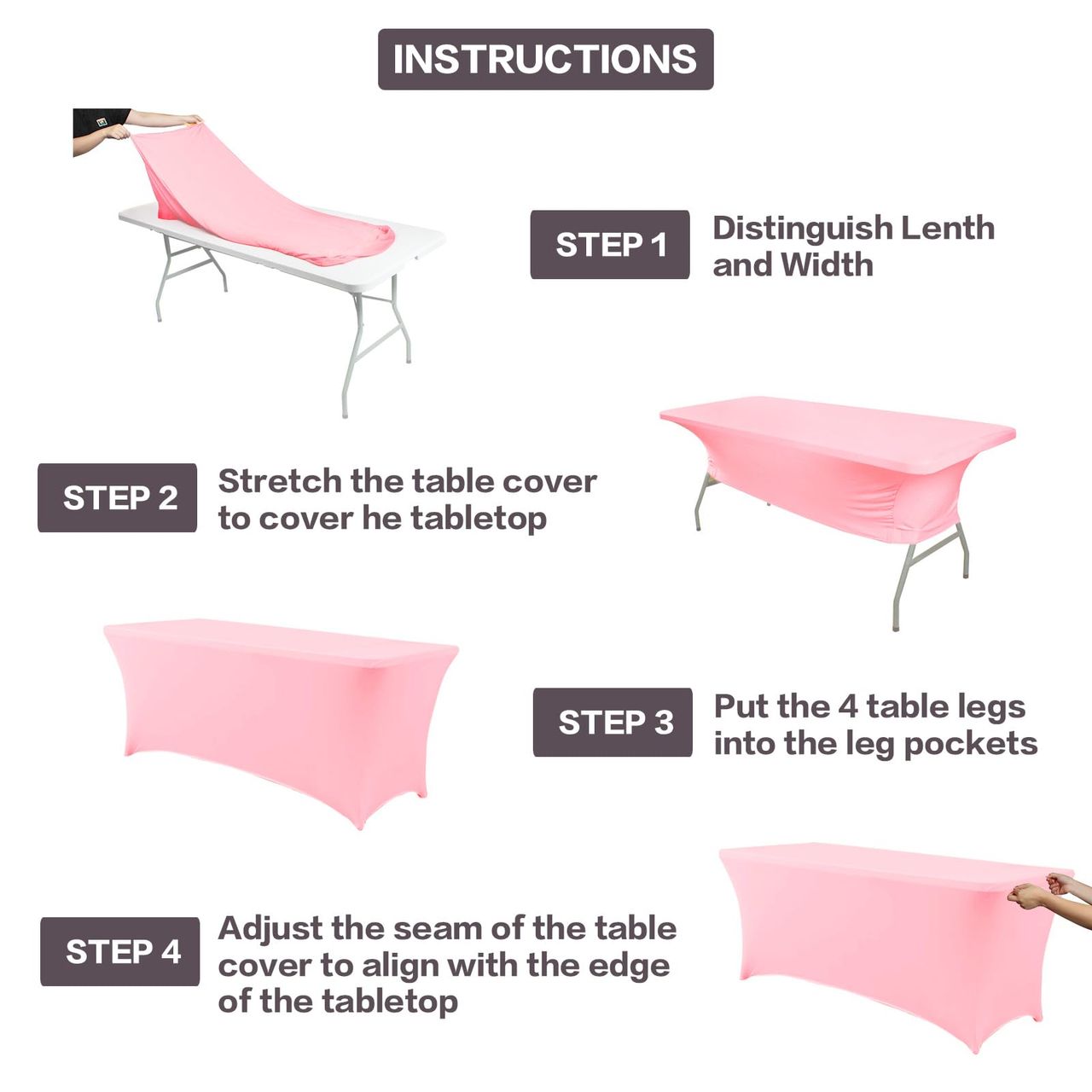 INSTRUCTIONS

STEP 1
Distinguish Lenth and Width

STEP 2
Stretch the table cover to cover he tabletop

STEP 3
Put the 4 table legs into the leg pockets

STEP 4
Adjust the seam of the table cover to align with the edge of the tabletop