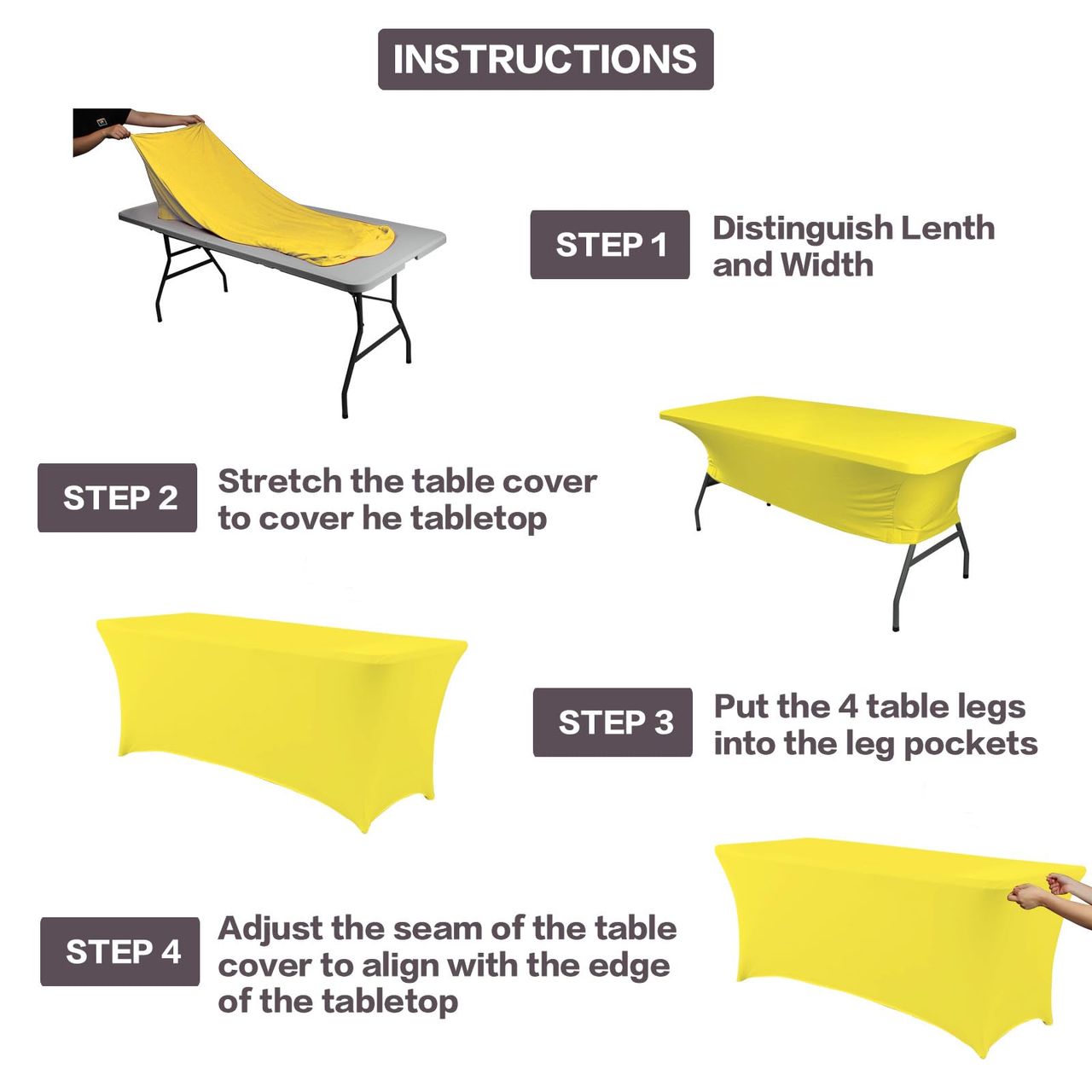 INSTRUCTIONS

STEP 1
Distinguish Lenth and Width

STEP 2
Stretch the table cover to cover he tabletop

STEP 3
Put the 4 table legs into the leg pockets

STEP 4
Adjust the seam of the table cover to align with the edge of the tabletop